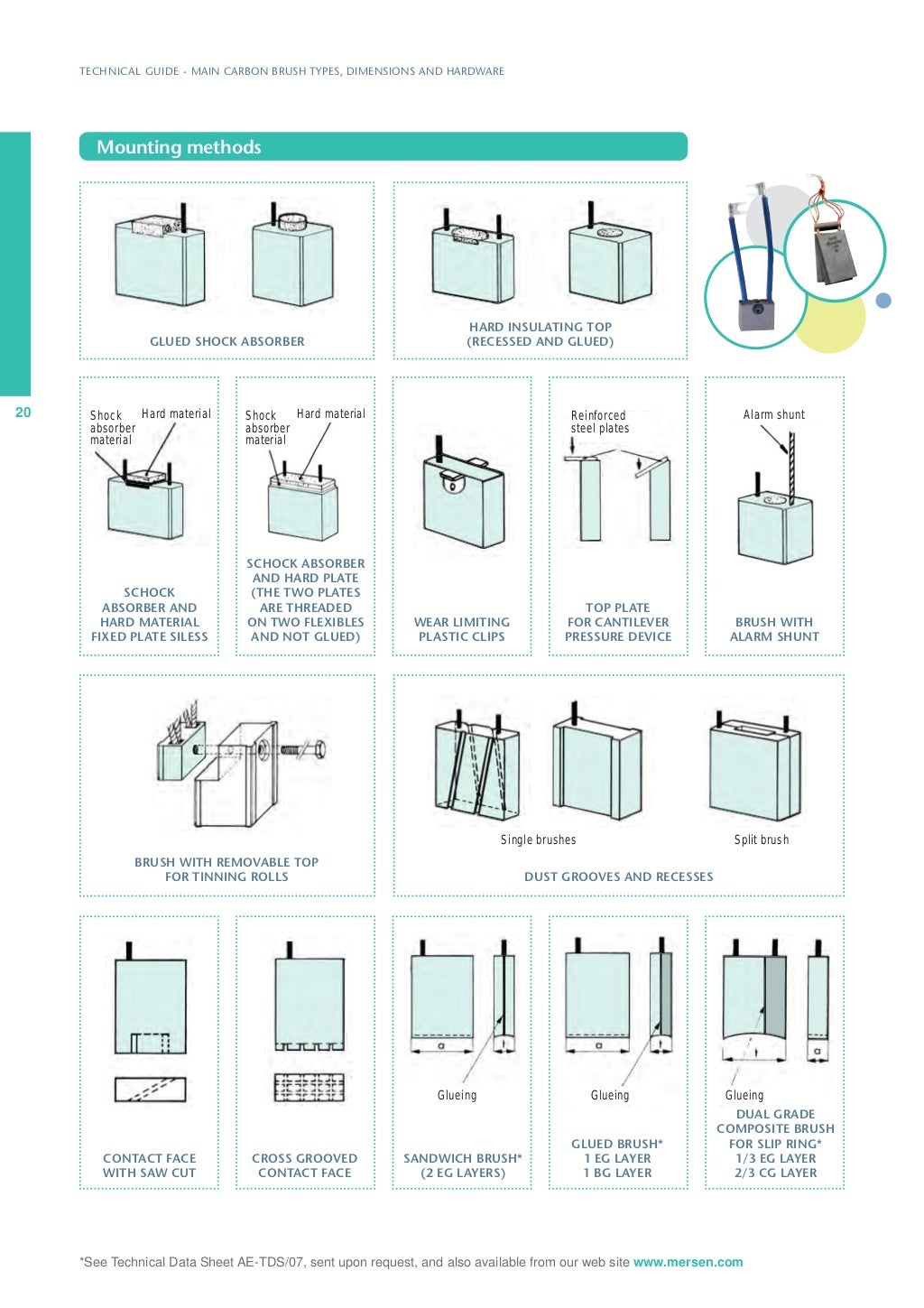 TECHNICAL GUIDE - MAIN CARBON BRUSH TYPES, DIMENSIONS AND HARDWARE

Mounting methods

GLUED SHOCK ABSORBER

HARD INSULATING TOP (RECESSED AND GLUED)

20

Shock absorber material

Hard material

SCHOCK ABSORBER AND HARD MATERIAL FIXED PLATE SILESS

Shock absorber material

Hard material

SCHOCK ABSORBER AND HARD PLATE (THE TWO PLATES ARE THREADED ON TWO FLEXIBLES AND NOT GLUED)

WEAR LIMITING PLASTIC CLIPS

Reinforced steel plates

TOP PLATE FOR CANTILEVER PRESSURE DEVICE

Alarm shunt

BRUSH WITH ALARM SHUNT

BRUSH WITH REMOVABLE TOP FOR TINNING ROLLS

Single brushes

Split brush

DUST GROOVES AND RECESSES

CONTACT FACE WITH SAW CUT

CROSS GROOVED CONTACT FACE

a

Glueing

SANDWICH BRUSH* (2 EG LAYERS)

a

Glueing

GLUED BRUSH* 1 EG LAYER 1 BG LAYER

a

Glueing

DUAL GRADE COMPOSITE BRUSH FOR SLIP RING* 1/3 EG LAYER 2/3 CG LAYER

*See Technical Data Sheet AE-TDS/07, sent upon request, and also available from our web site www.mersen.com