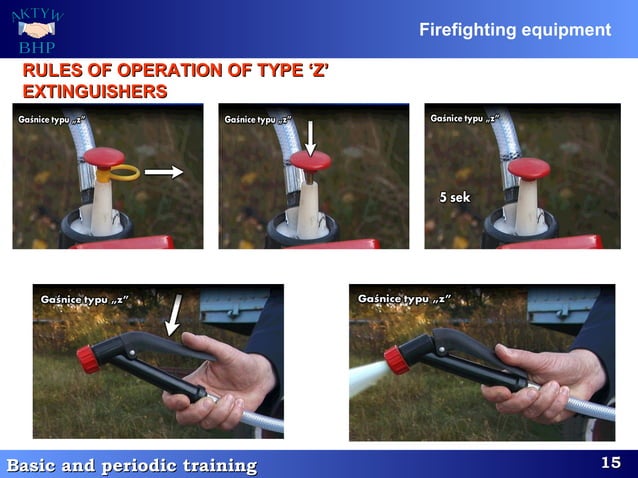 AKTYW
BHP

Firefighting equipment

RULES OF OPERATION OF TYPE ‘Z’ EXTINGUISHERS

Gaśnice typu „z”

Gaśnice typu „z”

Gaśnice typu „z”

5 sek

Gaśnice typu „z”

Gaśnice typu „z”

Basic and periodic training

15