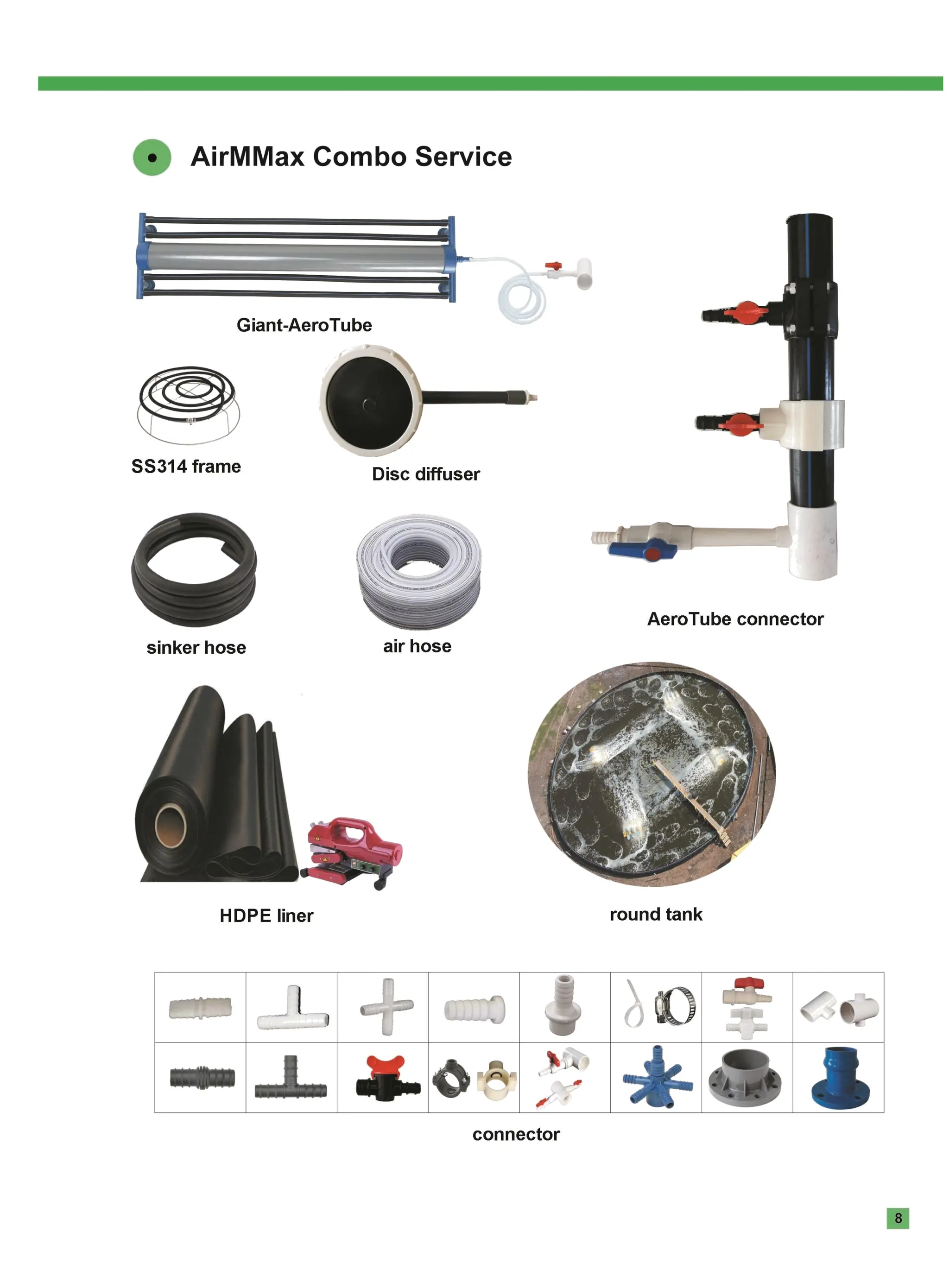 AirMMax Combo Service

Giant-AeroTube

SS314 frame

Disc diffuser

sinker hose

air hose

AeroTube connector

HDPE liner

round tank

connector

8