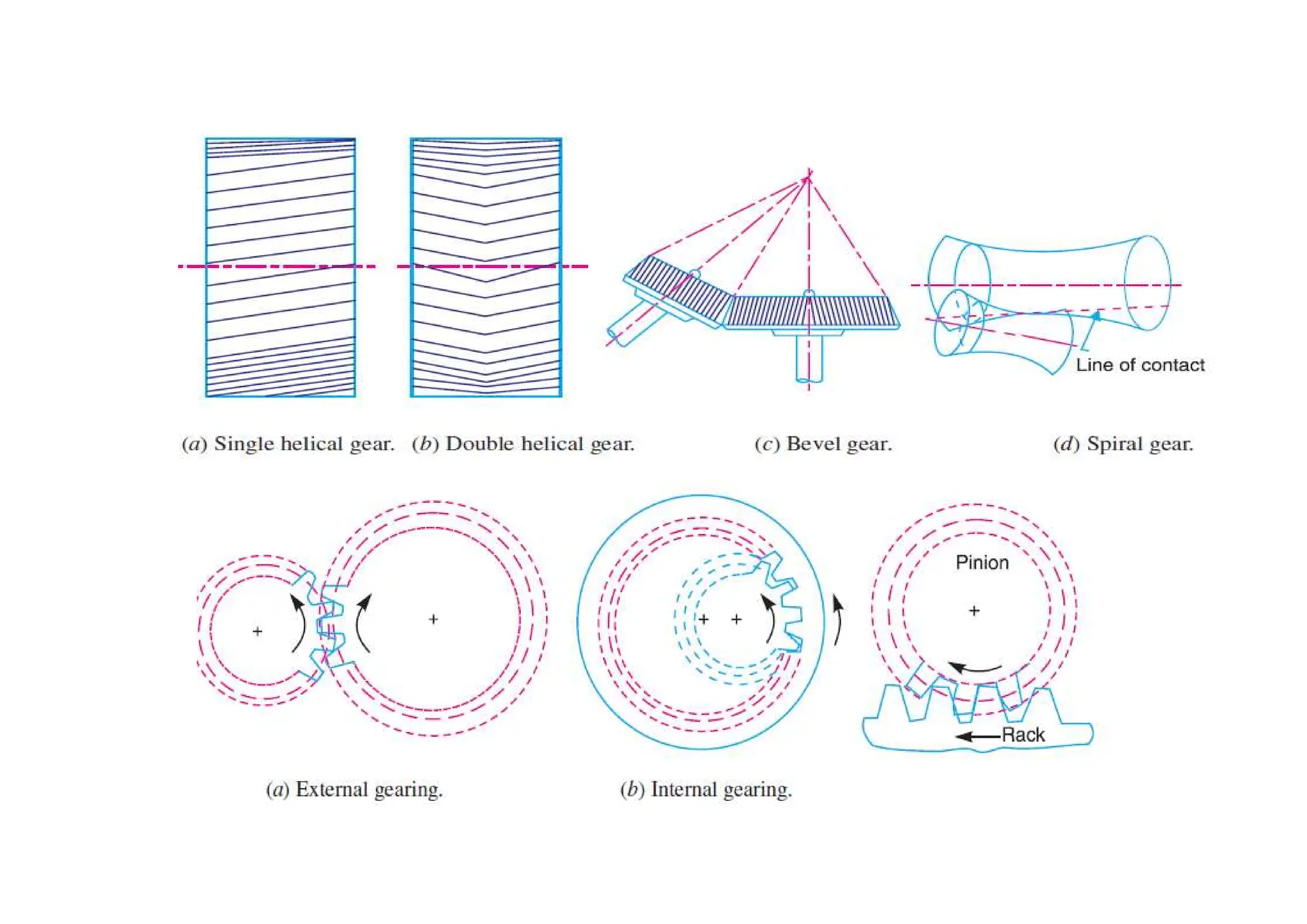 Line of contact

(a) Single helical gear. (b) Double helical gear. (c) Bevel gear. (d) Spiral gear.

Pinion

Rack

(a) External gearing. (b) Internal gearing.