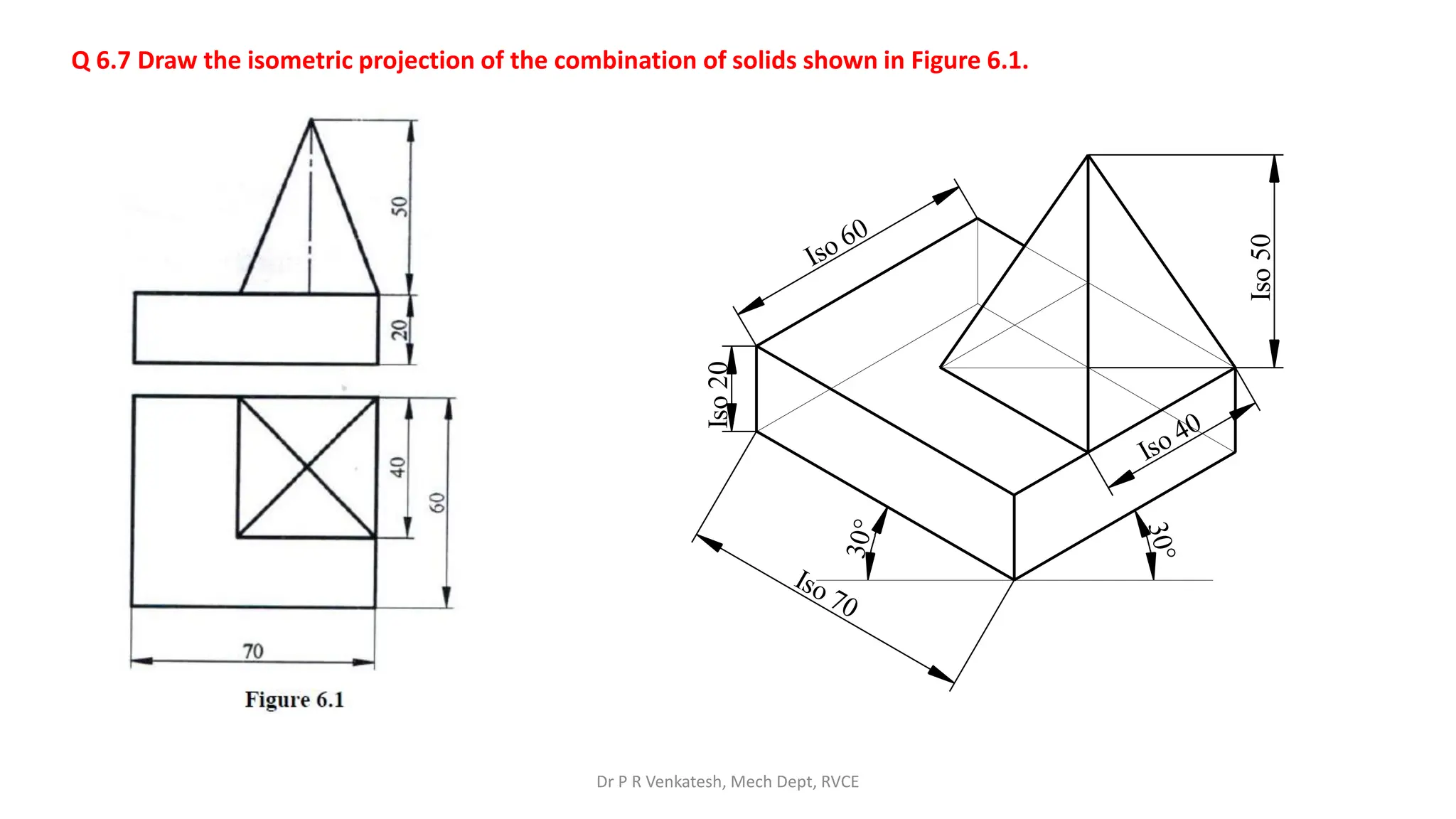 Q 6.7 Draw the isometric projection of the combination of solids shown in Figure 6.1.

50

20

40

60

70

Figure 6.1

Iso 60

Iso 50

Iso 20

Iso 40

30°

30°

Iso 70

Dr P R Venkatesh, Mech Dept, RVCE