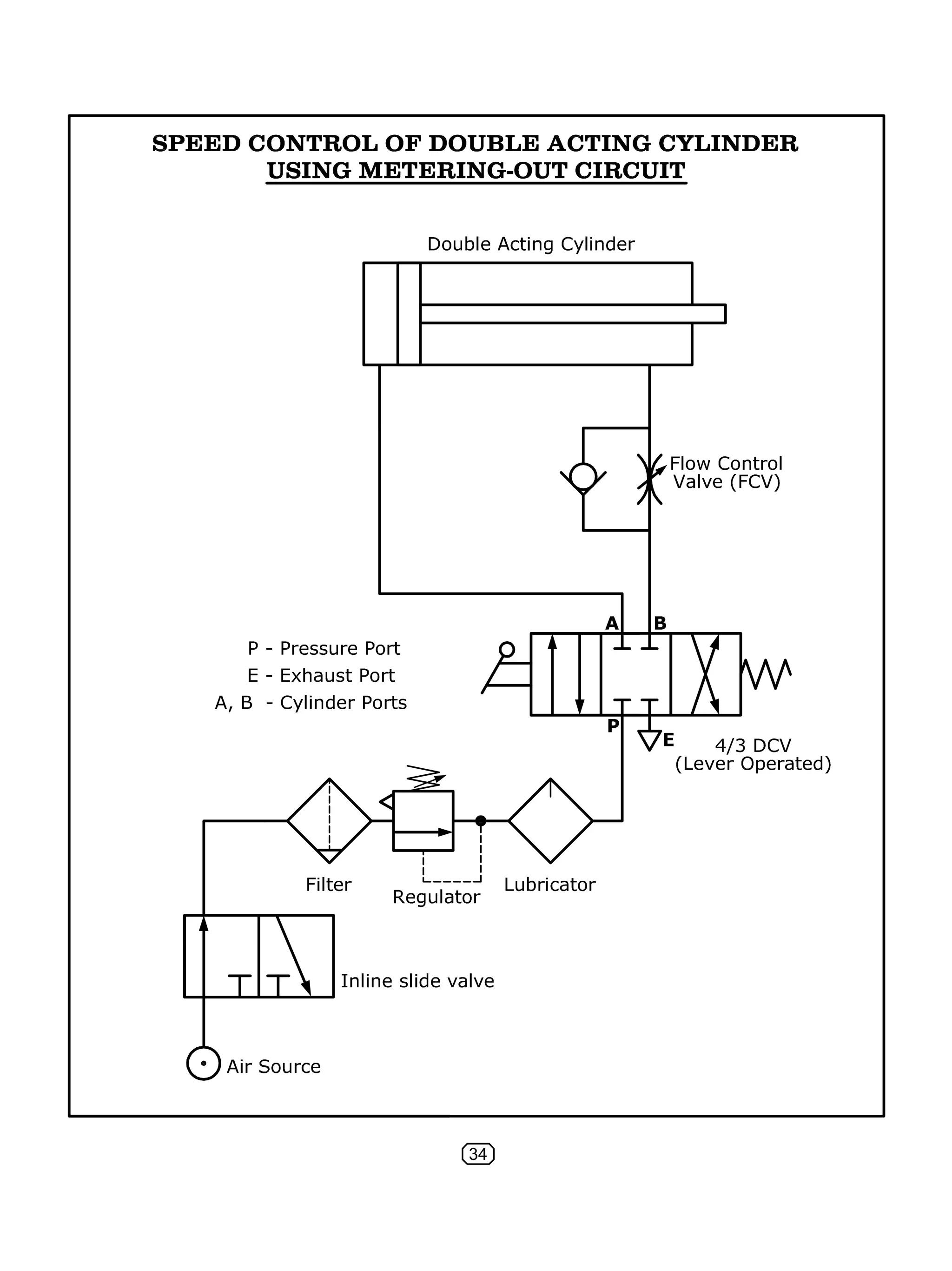 SPEED CONTROL OF DOUBLE ACTING CYLINDER
USING METERING-OUT CIRCUIT

Double Acting Cylinder

Flow Control
Valve (FCV)

A B

P - Pressure Port
E - Exhaust Port
A, B - Cylinder Ports

P E

4/3 DCV
(Lever Operated)

Filter

Regulator

Lubricator

Inline slide valve

Air Source

34