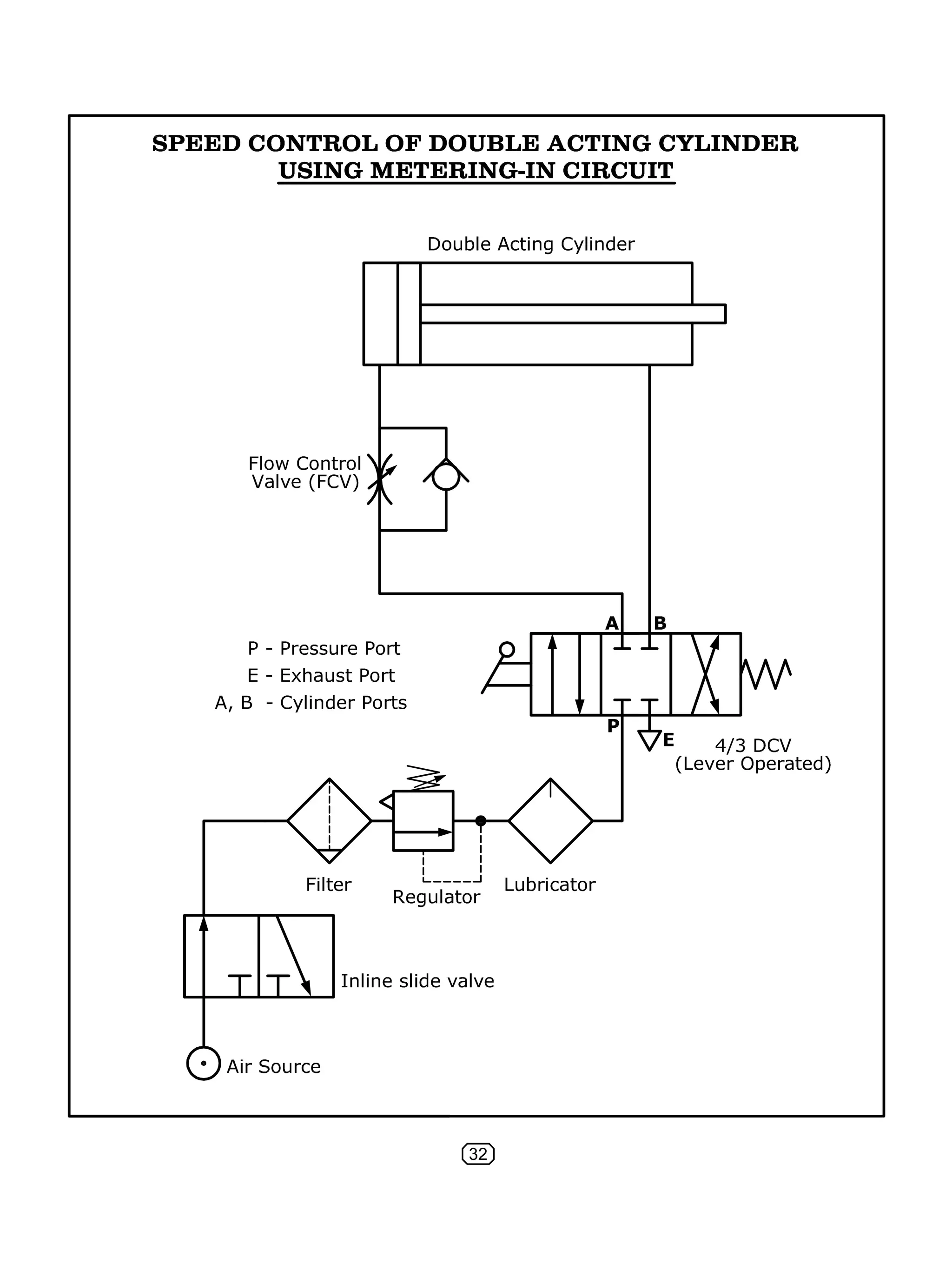 SPEED CONTROL OF DOUBLE ACTING CYLINDER
USING METERING-IN CIRCUIT

Double Acting Cylinder

Flow Control Valve (FCV)

A B

P - Pressure Port
E - Exhaust Port
A, B - Cylinder Ports

P E

4/3 DCV (Lever Operated)

Filter

Regulator

Lubricator

Inline slide valve

Air Source

32