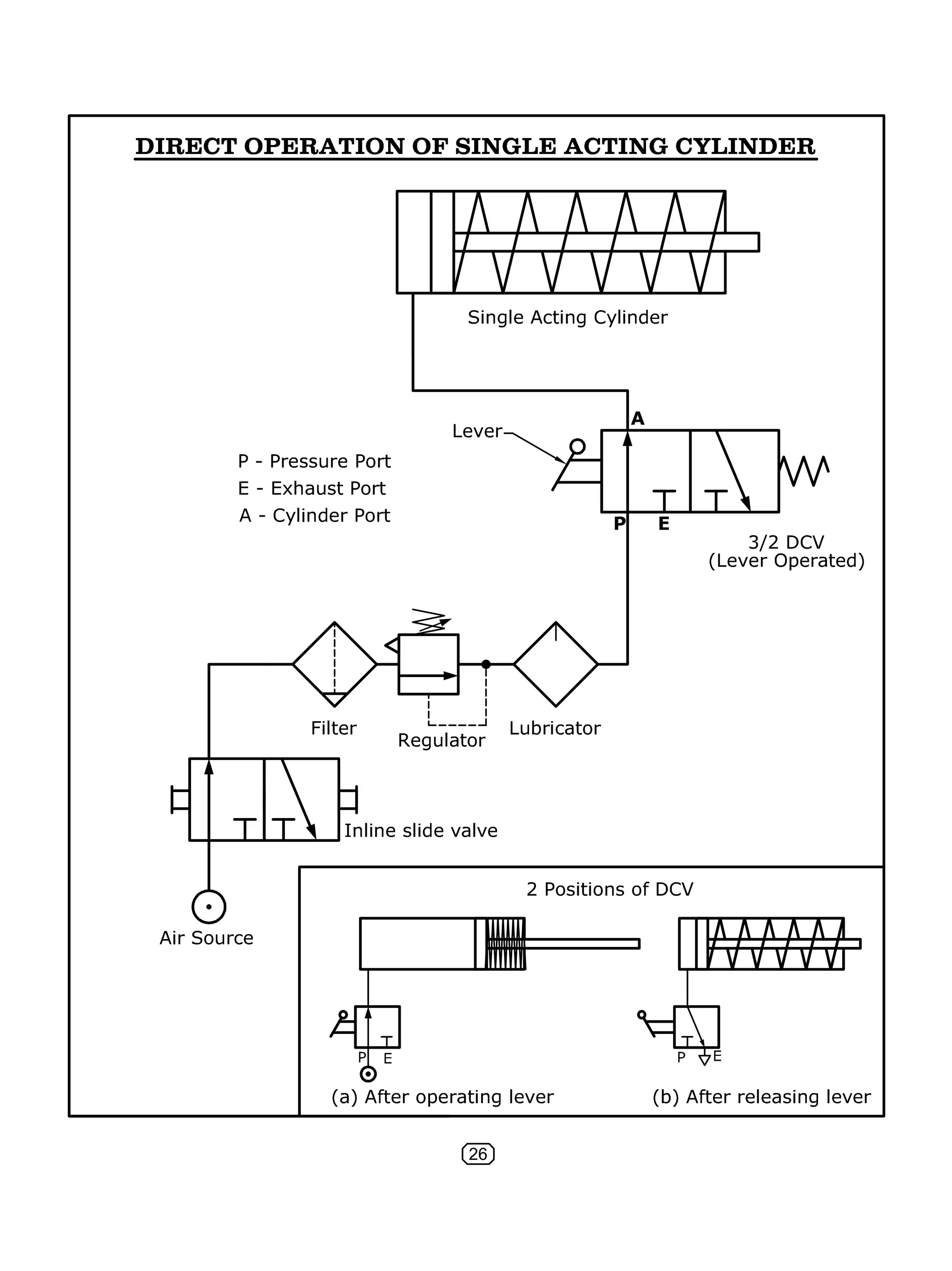 DIRECT OPERATION OF SINGLE ACTING CYLINDER

Single Acting Cylinder

Lever

A

P - Pressure Port
E - Exhaust Port
A - Cylinder Port

P E

3/2 DCV
(Lever Operated)

Filter

Regulator

Lubricator

Inline slide valve

Air Source

2 Positions of DCV

P E

P E

(a) After operating lever

(b) After releasing lever

26