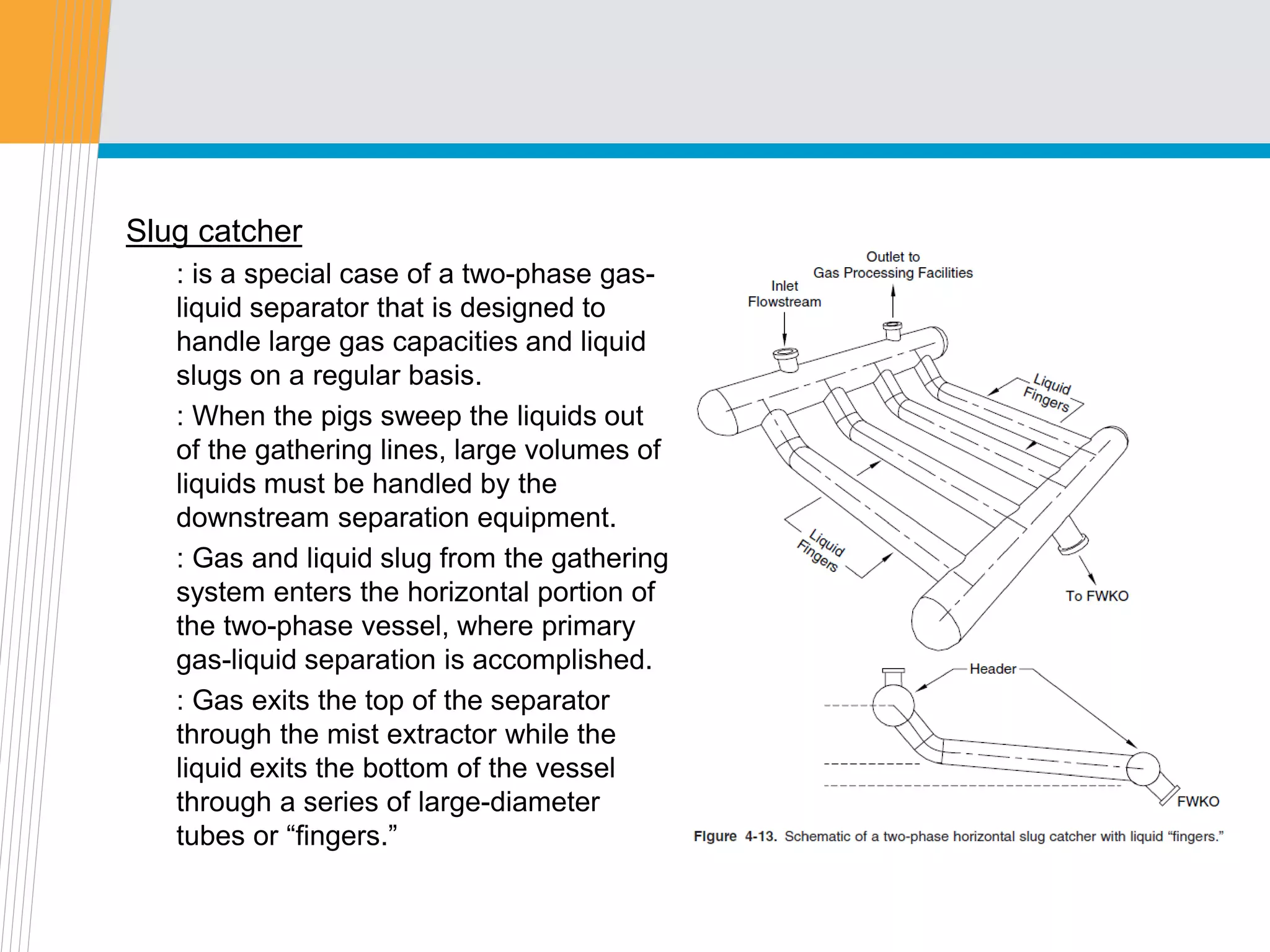 Slug catcher

: is a special case of a two-phase gas-liquid separator that is designed to handle large gas capacities and liquid slugs on a regular basis.

: When the pigs sweep the liquids out of the gathering lines, large volumes of liquids must be handled by the downstream separation equipment.

: Gas and liquid slug from the gathering system enters the horizontal portion of the two-phase vessel, where primary gas-liquid separation is accomplished.

: Gas exits the top of the separator through the mist extractor while the liquid exits the bottom of the vessel through a series of large-diameter tubes or “fingers.”

Outlet to Gas Processing Facilities

Inlet Flowstream

Liquid Fingers

Liquid Fingers

To FWKO

Header

FWKO

Figure 4-13. Schematic of a two-phase horizontal slug catcher with liquid “fingers.”