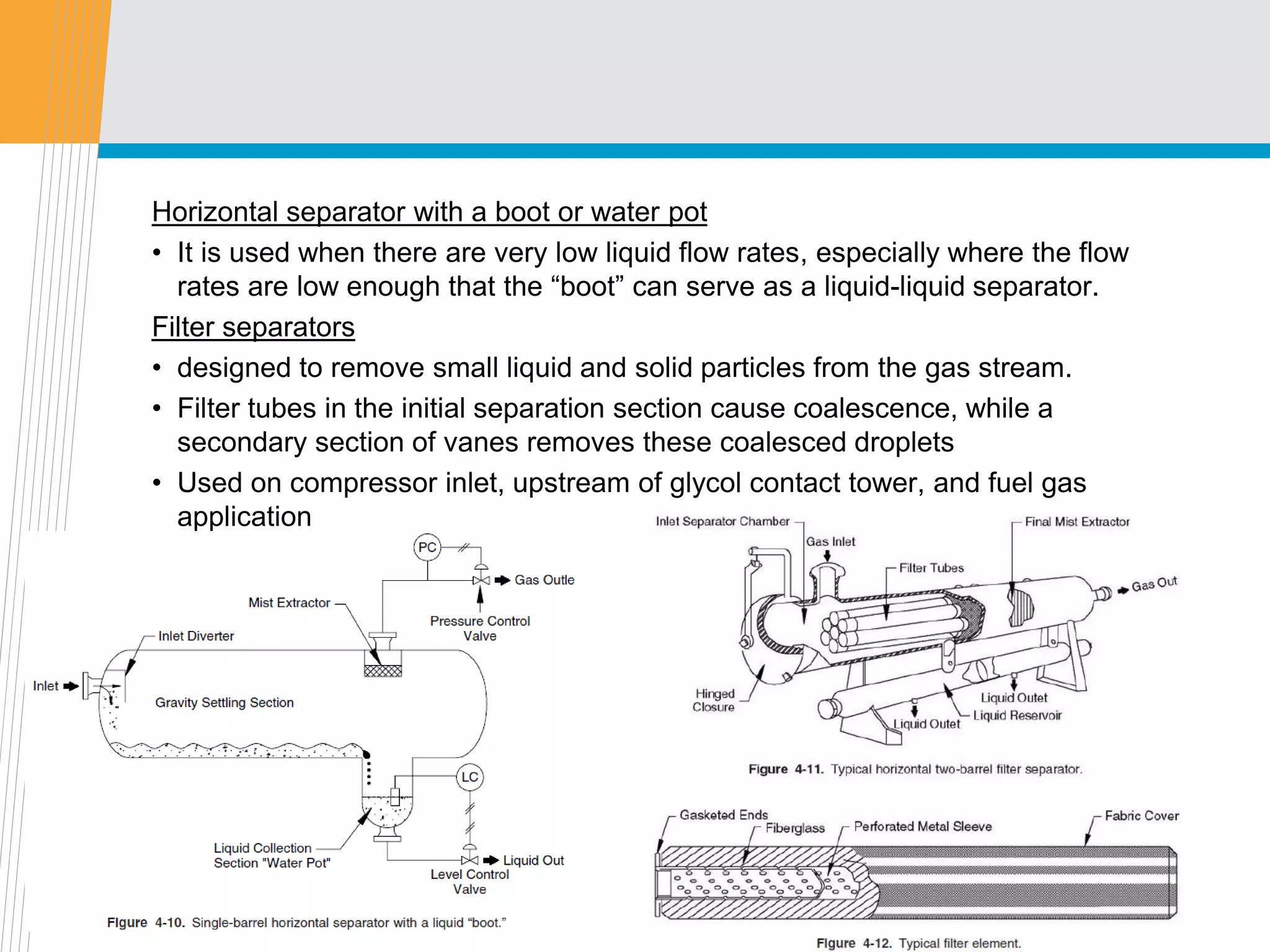 Horizontal separator with a boot or water pot

• It is used when there are very low liquid flow rates, especially where the flow rates are low enough that the “boot” can serve as a liquid-liquid separator.

Filter separators

• designed to remove small liquid and solid particles from the gas stream.
• Filter tubes in the initial separation section cause coalescence, while a secondary section of vanes removes these coalesced droplets
• Used on compressor inlet, upstream of glycol contact tower, and fuel gas application

PC
Gas Outle
Mist Extractor
Pressure Control Valve
Inlet Diverter
Inlet
Gravity Settling Section
LC
Liquid Collection Section "Water Pot"
Liquid Out
Level Control Valve

Figure 4-10. Single-barrel horizontal separator with a liquid “boot.”

Inlet Separator Chamber
Final Mist Extractor
Gas Inlet
Filter Tubes
Gas Out
Hinged Closure
Liquid Outet
Liquid Reservoir
Liquid Outet

Figure 4-11. Typical horizontal two-barrel filter separator.

Gasketed Ends
Fiberglass
Perforated Metal Sleeve
Fabric Cover

Figure 4-12. Typical filter element.