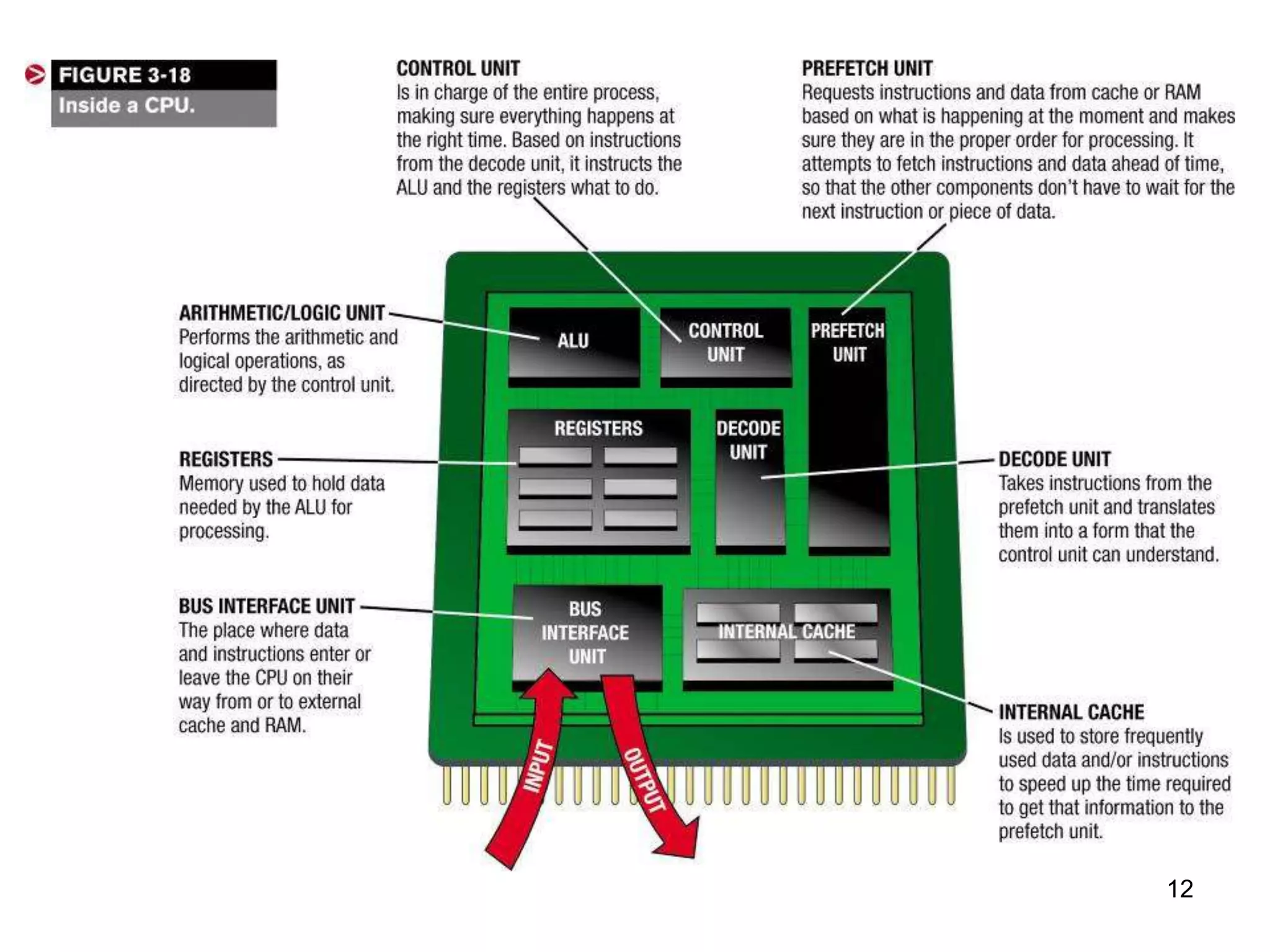 FIGURE 3-18
Inside a CPU.

CONTROL UNIT
Is in charge of the entire process, making sure everything happens at the right time. Based on instructions from the decode unit, it instructs the ALU and the registers what to do.

PREFETCH UNIT
Requests instructions and data from cache or RAM based on what is happening at the moment and makes sure they are in the proper order for processing. It attempts to fetch instructions and data ahead of time, so that the other components don't have to wait for the next instruction or piece of data.

ARITHMETIC/LOGIC UNIT
Performs the arithmetic and logical operations, as directed by the control unit.

REGISTERS
Memory used to hold data needed by the ALU for processing.

BUS INTERFACE UNIT
The place where data and instructions enter or leave the CPU on their way from or to external cache and RAM.

ALU
CONTROL UNIT
PREFETCH UNIT
REGISTERS
DECODE UNIT
BUS INTERFACE UNIT
INTERNAL CACHE
INPUT
OUTPUT

DECODE UNIT
Takes instructions from the prefetch unit and translates them into a form that the control unit can understand.

INTERNAL CACHE
Is used to store frequently used data and/or instructions to speed up the time required to get that information to the prefetch unit.

12