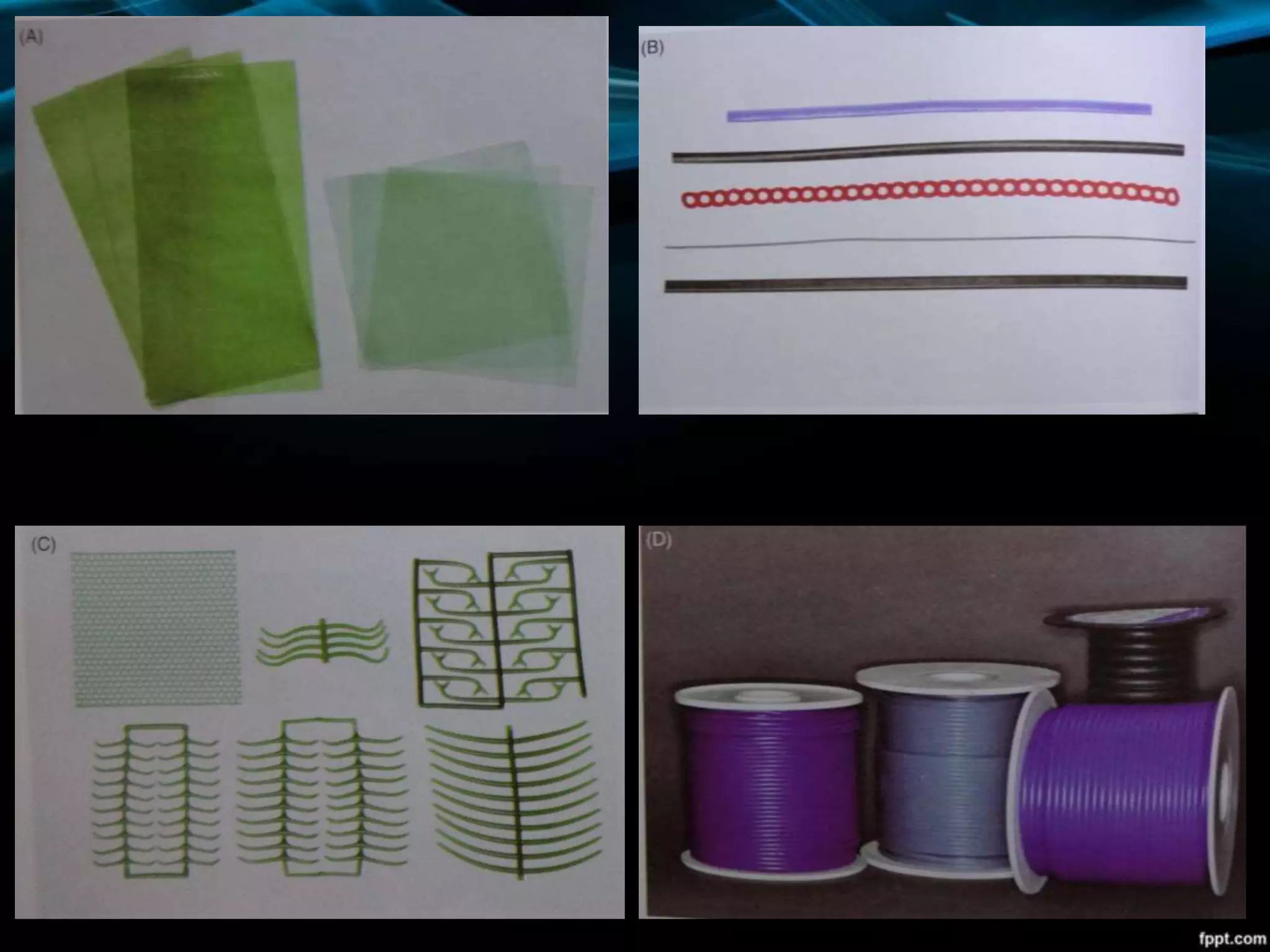 (A)

(B)

(C)

(D)

fppt.com