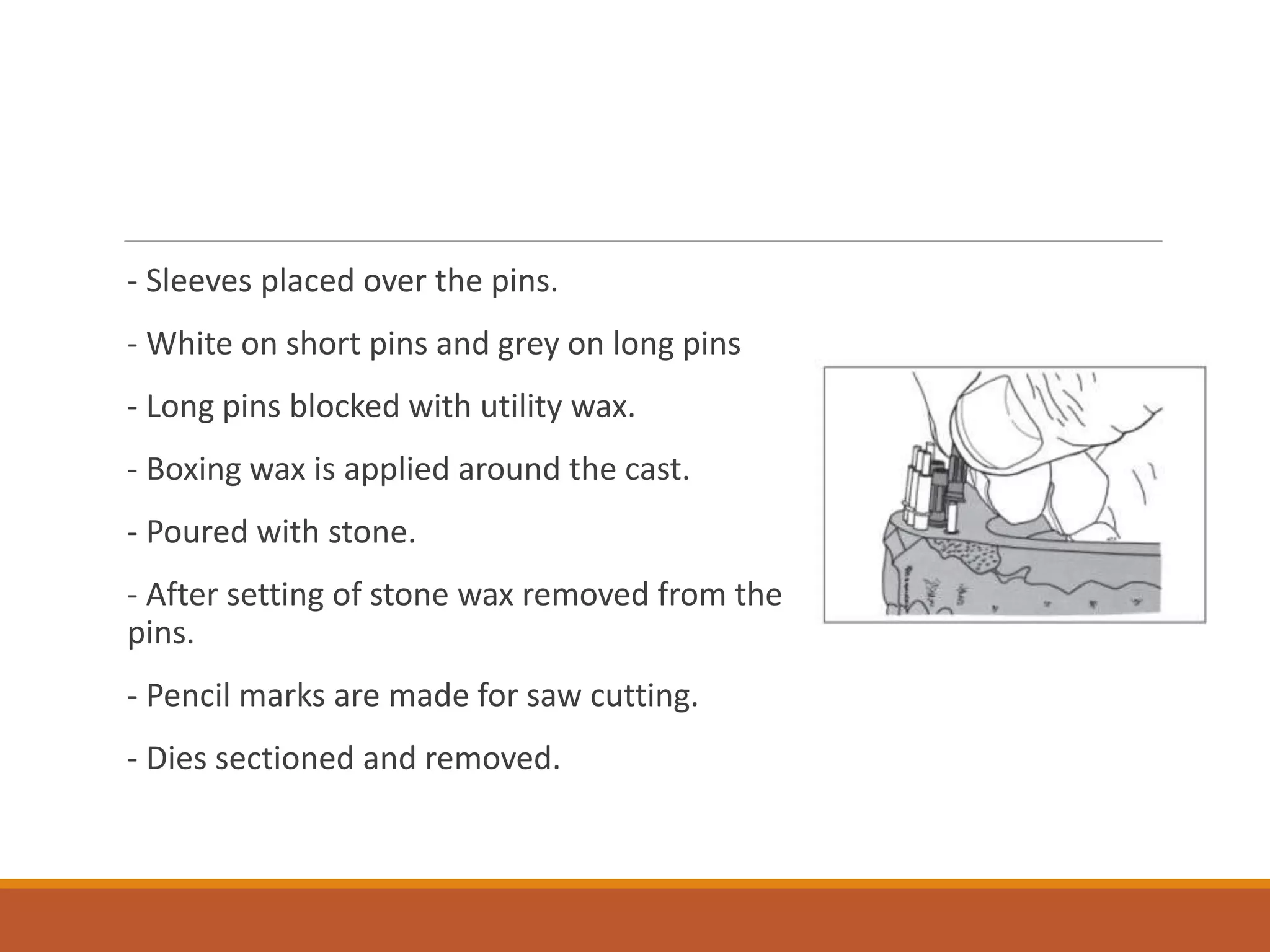 - Sleeves placed over the pins.

- White on short pins and grey on long pins

- Long pins blocked with utility wax.

- Boxing wax is applied around the cast.

- Poured with stone.

- After setting of stone wax removed from the pins.

- Pencil marks are made for saw cutting.

- Dies sectioned and removed.