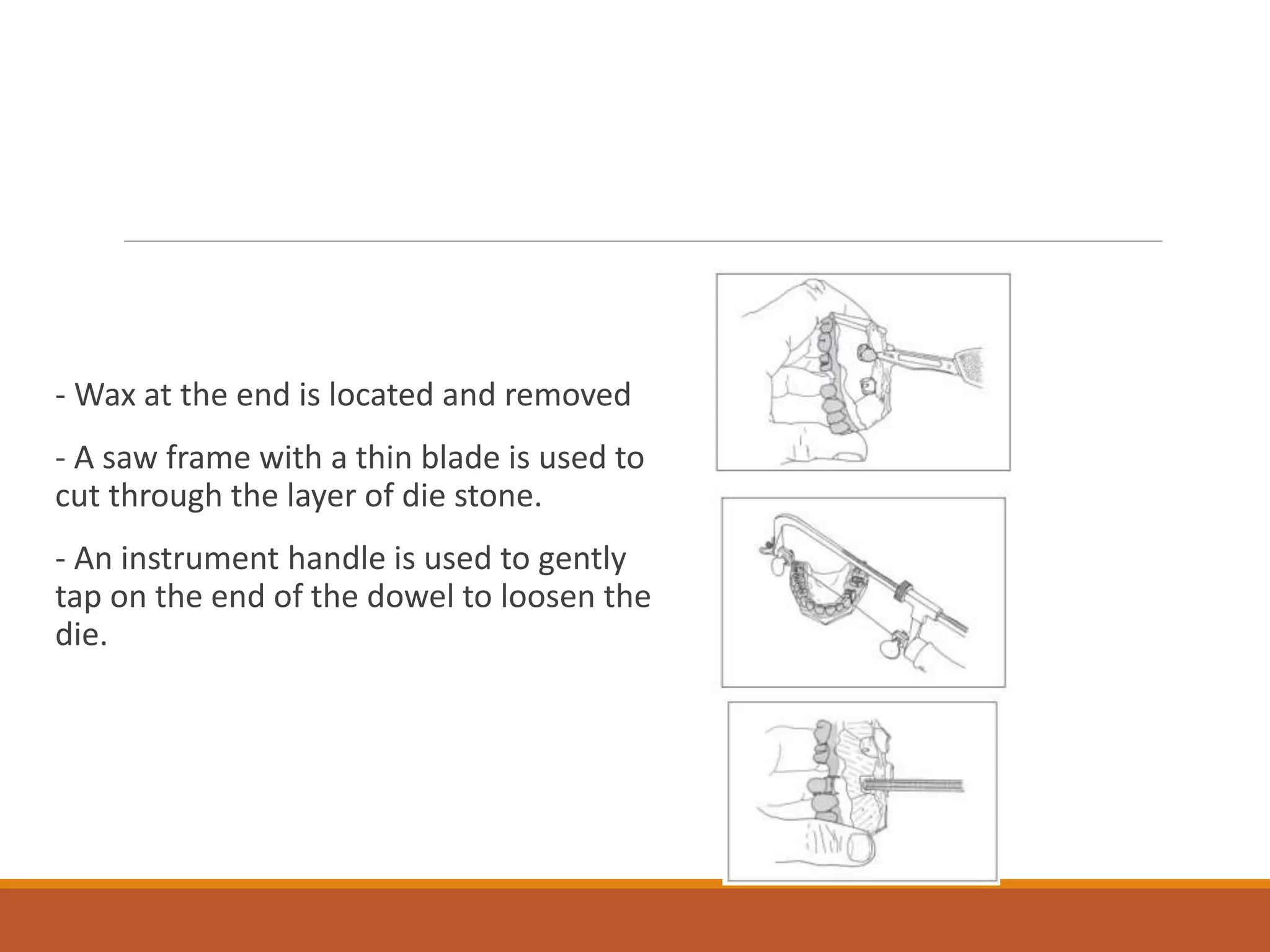 - Wax at the end is located and removed

- A saw frame with a thin blade is used to cut through the layer of die stone.

- An instrument handle is used to gently tap on the end of the dowel to loosen the die.