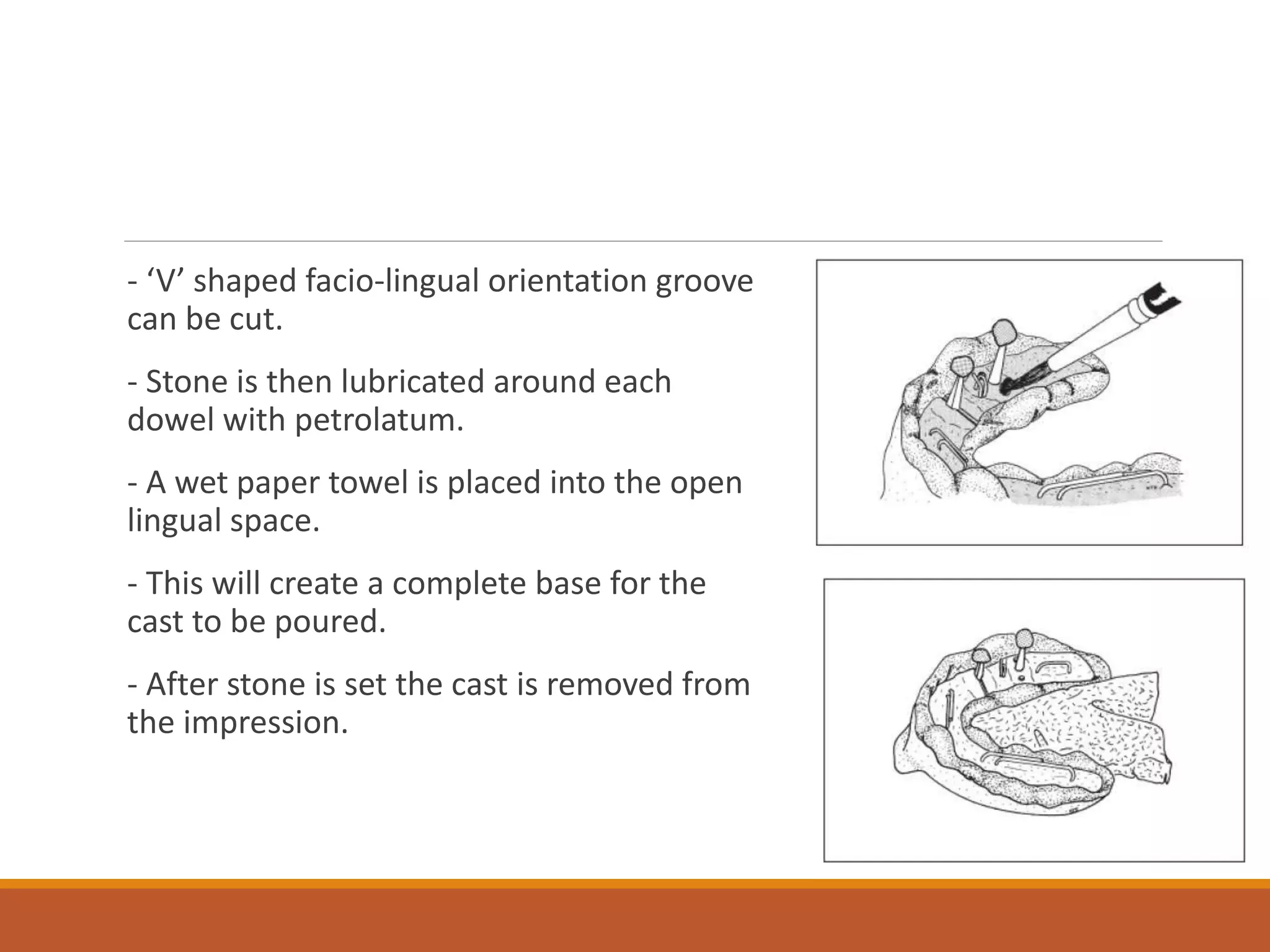 - ‘V’ shaped facio-lingual orientation groove can be cut.

- Stone is then lubricated around each dowel with petrolatum.

- A wet paper towel is placed into the open lingual space.

- This will create a complete base for the cast to be poured.

- After stone is set the cast is removed from the impression.