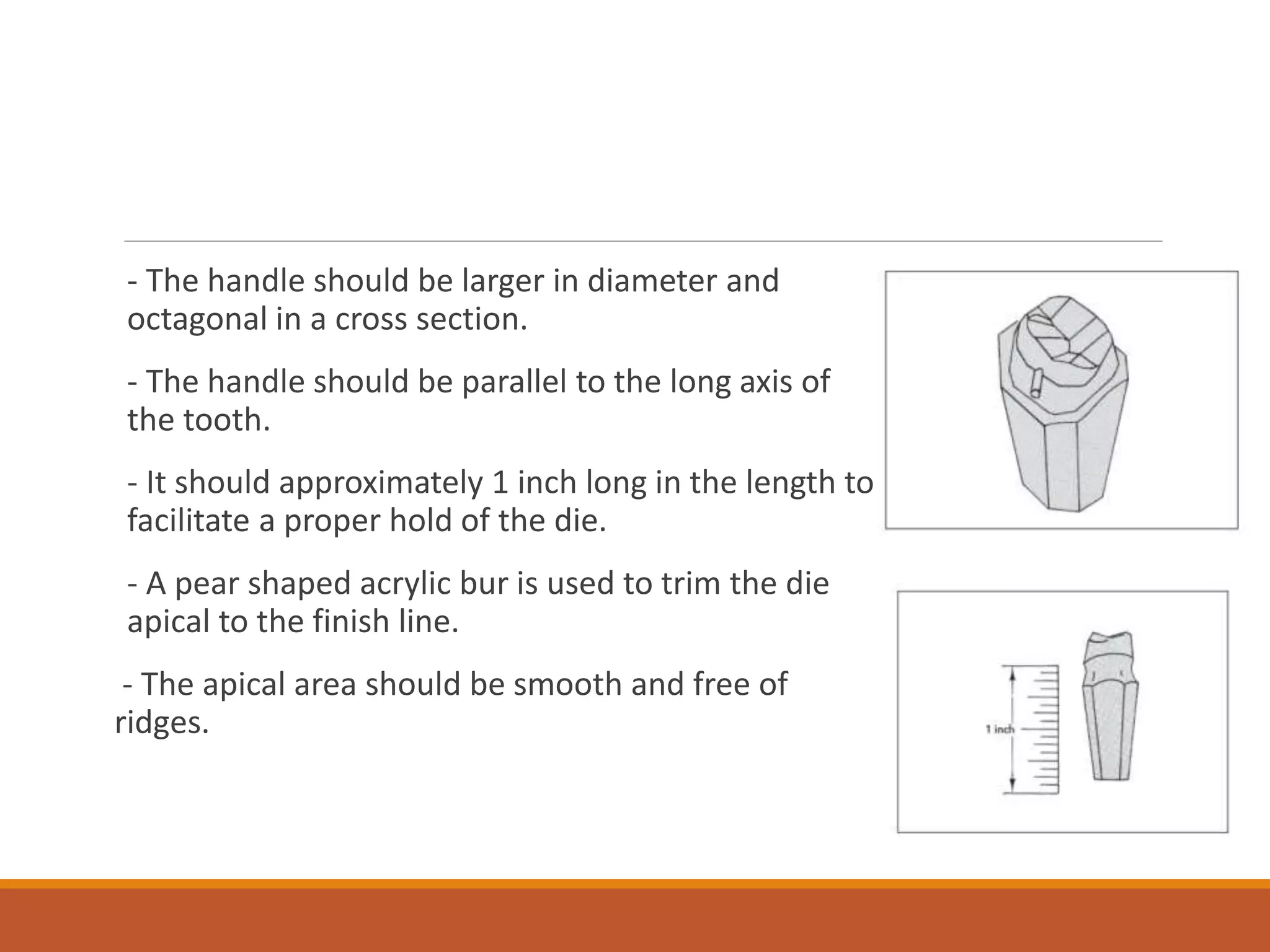 - The handle should be larger in diameter and octagonal in a cross section.

- The handle should be parallel to the long axis of the tooth.

- It should approximately 1 inch long in the length to facilitate a proper hold of the die.

- A pear shaped acrylic bur is used to trim the die apical to the finish line.

- The apical area should be smooth and free of ridges.

1 inch