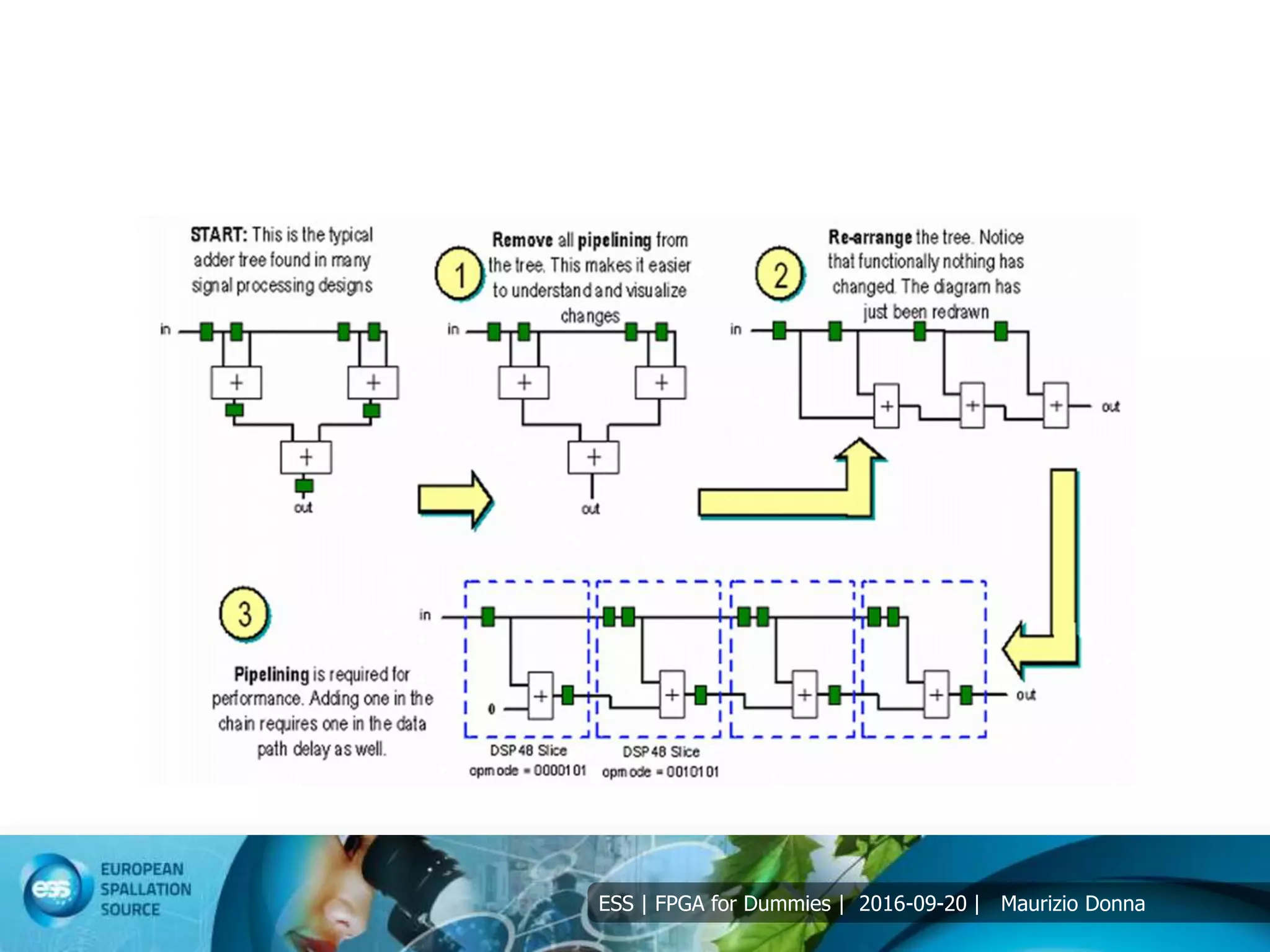 START: This is the typical adder tree found in many signal processing designs

in

+

+

+

out

1

Remove all pipelining from the tree. This makes it easier to understand and visualize changes

in

+

+

+

out

2

Re-arrange the tree. Notice that functionally nothing has changed. The diagram has just been redrawn

in

+

+

+

out

3

Pipelining is required for performance. Adding one in the chain requires one in the data path delay as well.

in

0

+

+

+

+

out

DSP48 Slice
opmode = 0000101

DSP48 Slice
opmode = 0010101

ess EUROPEAN SPALLATION SOURCE

ESS | FPGA for Dummies | 2016-09-20 | Maurizio Donna