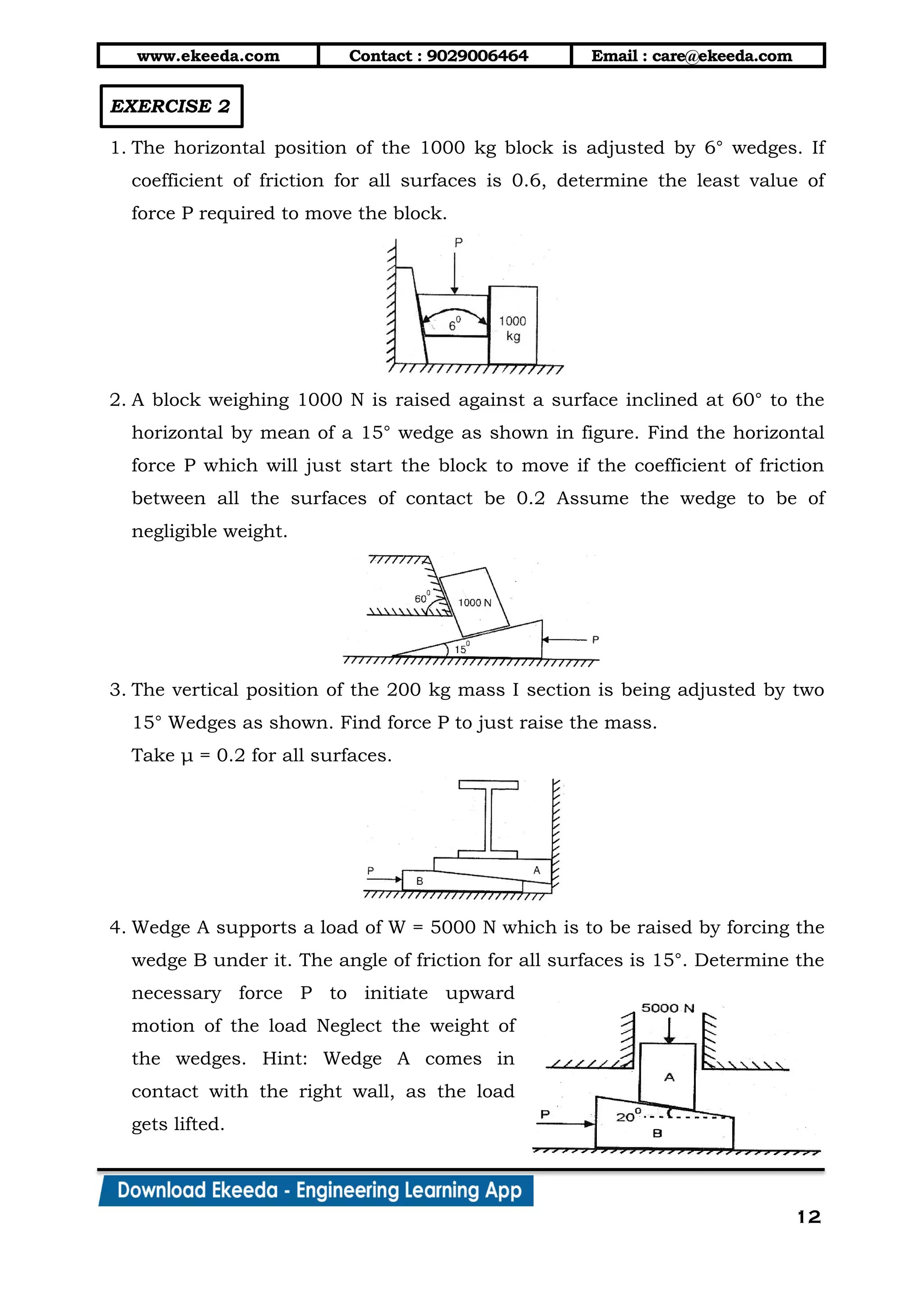 | www.ekeeda.com | Contact : 9029006464 | Email : care@ekeeda.com |
|---|---|---|

EXERCISE 2

1. The horizontal position of the 1000 kg block is adjusted by 6° wedges. If coefficient of friction for all surfaces is 0.6, determine the least value of force P required to move the block.

P
$6^0$
1000 kg

2. A block weighing 1000 N is raised against a surface inclined at 60° to the horizontal by mean of a 15° wedge as shown in figure. Find the horizontal force P which will just start the block to move if the coefficient of friction between all the surfaces of contact be 0.2 Assume the wedge to be of negligible weight.

$60^0$
1000 N
$15^0$
P

3. The vertical position of the 200 kg mass I section is being adjusted by two 15° Wedges as shown. Find force P to just raise the mass.
Take μ = 0.2 for all surfaces.

P
B
A

4. Wedge A supports a load of W = 5000 N which is to be raised by forcing the wedge B under it. The angle of friction for all surfaces is 15°. Determine the necessary force P to initiate upward motion of the load Neglect the weight of the wedges. Hint: Wedge A comes in contact with the right wall, as the load gets lifted.

5000 N
A
P
$20^0$
B

Download Ekeeda - Engineering Learning App

12