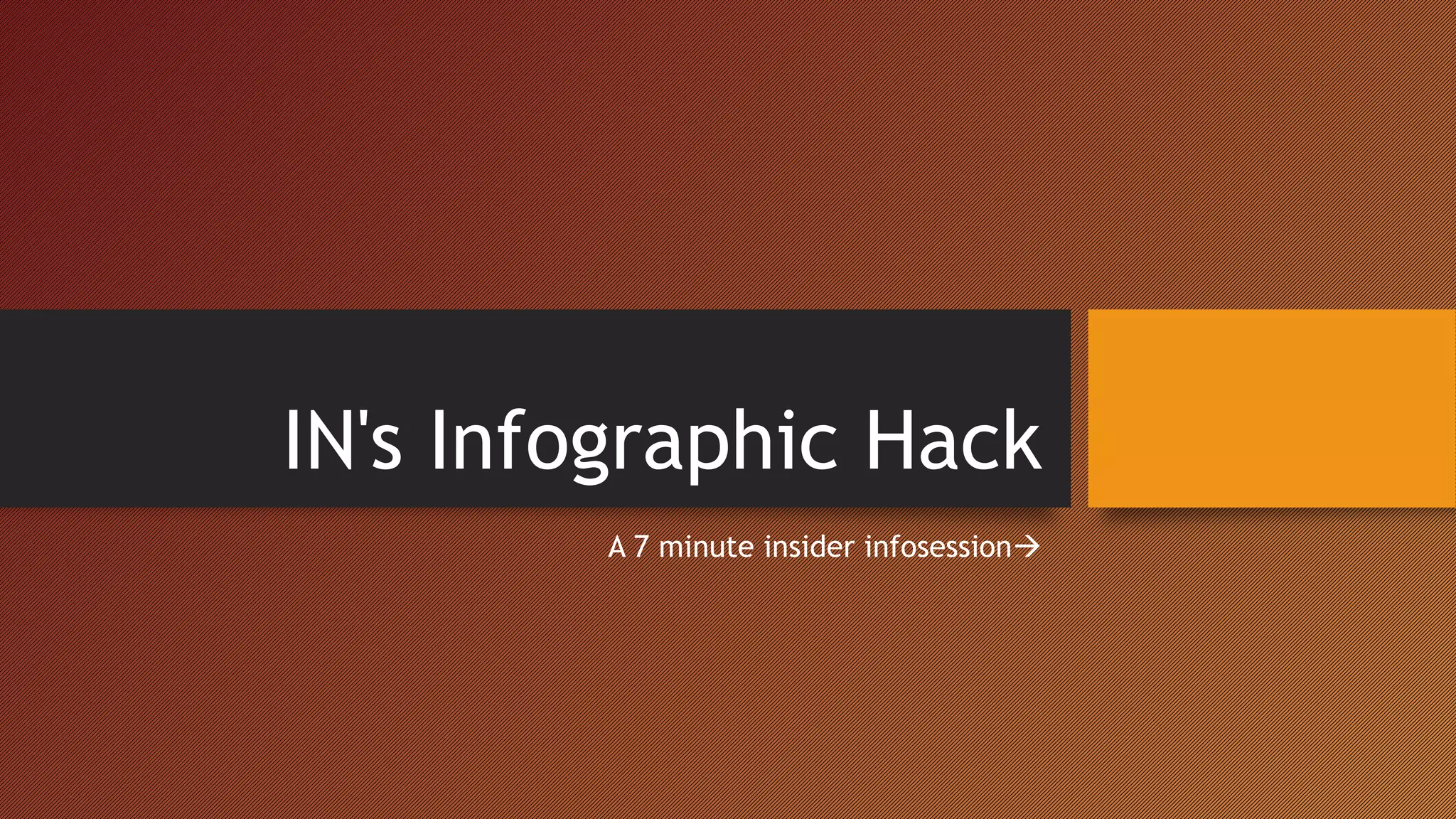 IN's Infographic Hack

A 7 minute insider infosession→