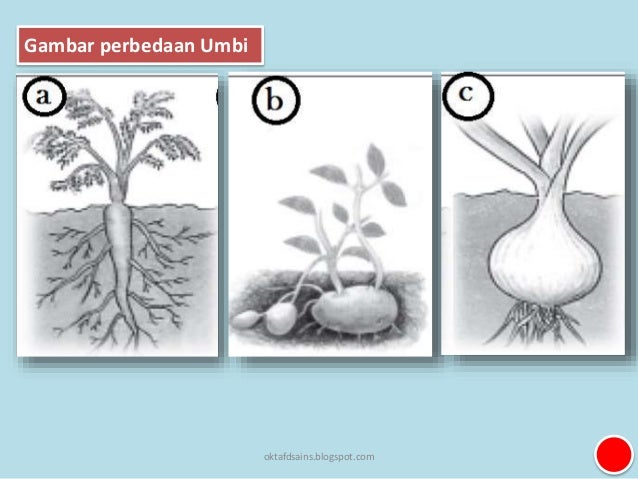 Gambar perbedaan Umbi

a

b

c

oktafdsains.blogspot.com