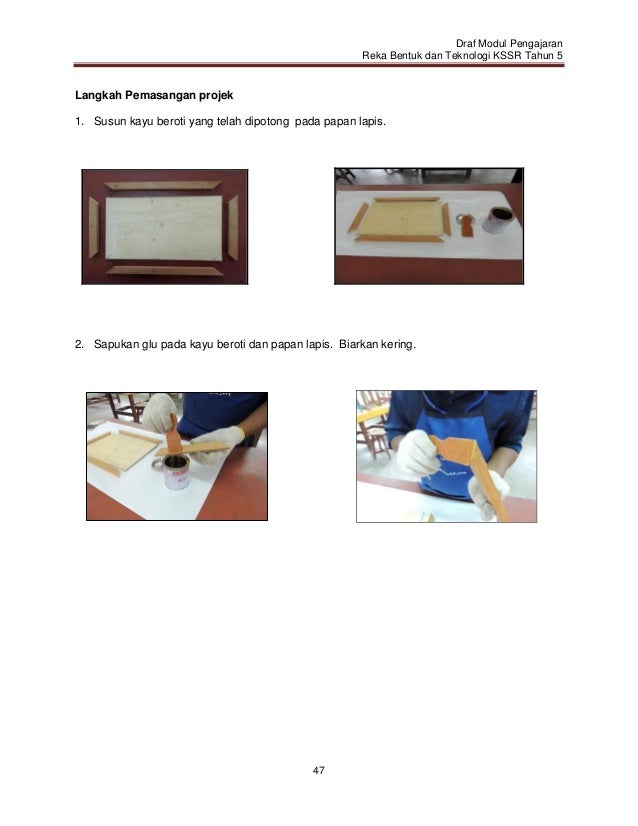 Draf Modul Pengajaran
Reka Bentuk dan Teknologi KSSR Tahun 5

Langkah Pemasangan projek

1. Susun kayu beroti yang telah dipotong pada papan lapis.

2. Sapukan glu pada kayu beroti dan papan lapis. Biarkan kering.

47