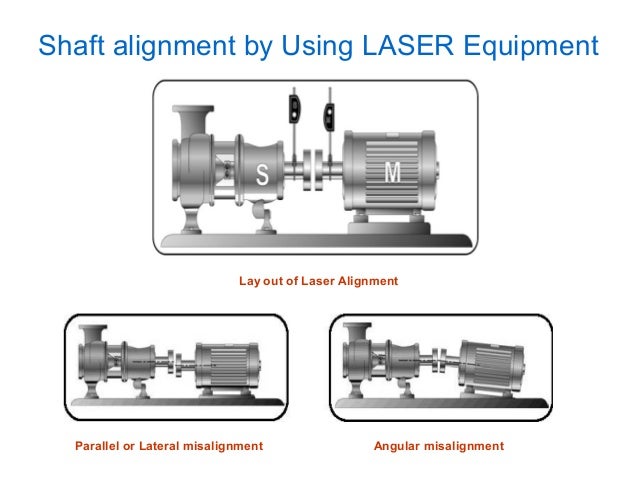 Shaft alignment by Using LASER Equipment

S

M

Lay out of Laser Alignment

Parallel or Lateral misalignment

Angular misalignment