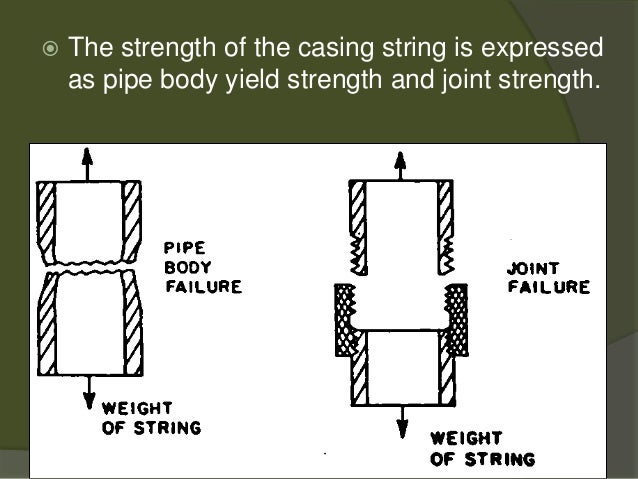 The strength of the casing string is expressed as pipe body yield strength and joint strength.

PIPE BODY FAILURE

WEIGHT OF STRING

JOINT FAILURE

WEIGHT OF STRING