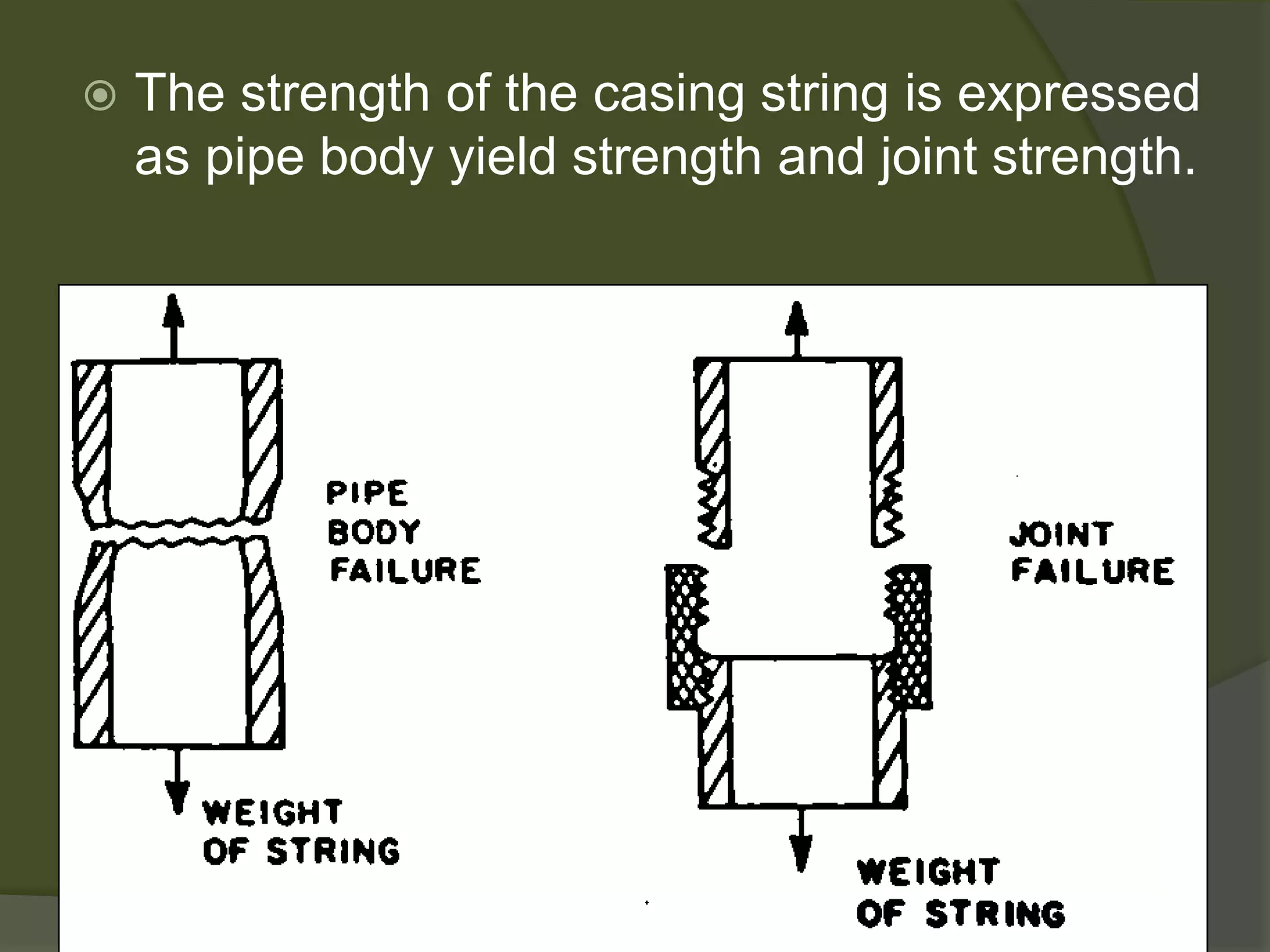 The strength of the casing string is expressed as pipe body yield strength and joint strength.

PIPE BODY FAILURE

WEIGHT OF STRING

JOINT FAILURE

WEIGHT OF STRING