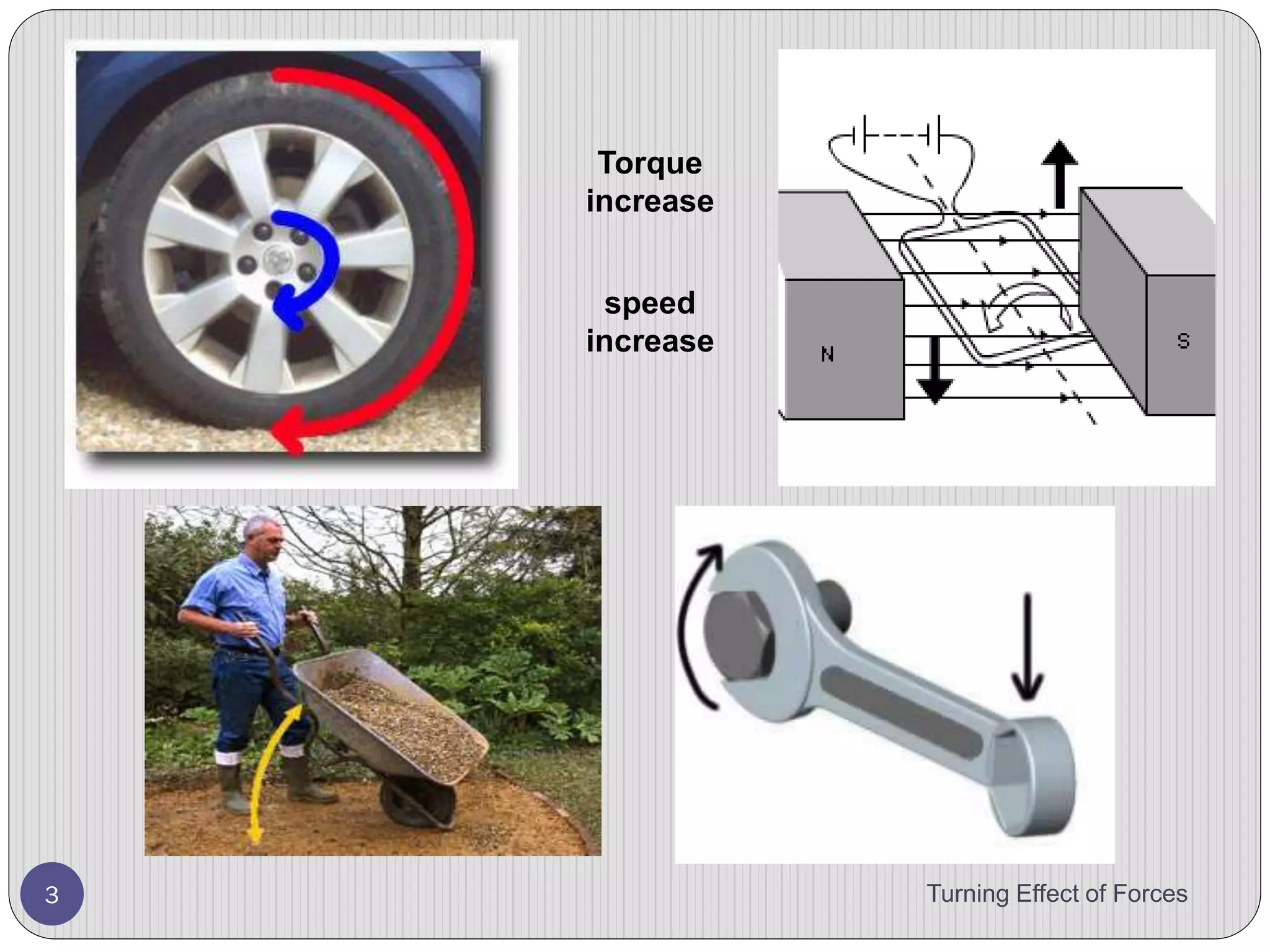 Torque increase

speed increase

N

S

3

Turning Effect of Forces