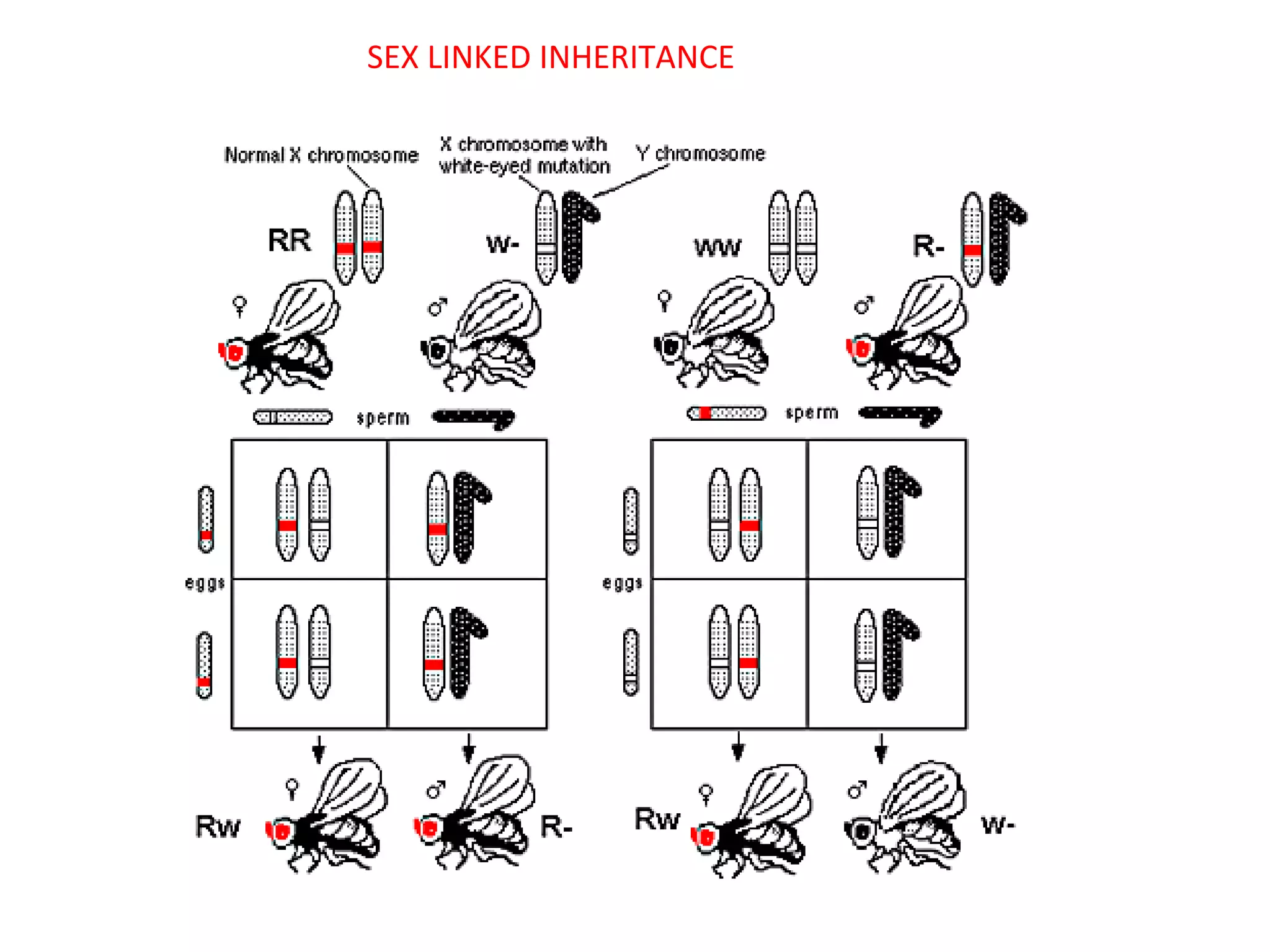 SEX LINKED INHERITANCE

Normal X chromosome

X chromosome with white-eyed mutation

Y chromosome

RR

w-

ww

R-

♀

♂

♀

♂

sperm

sperm

eggs

eggs

Rw

♀

♂

R-

Rw

♀

♂

w-