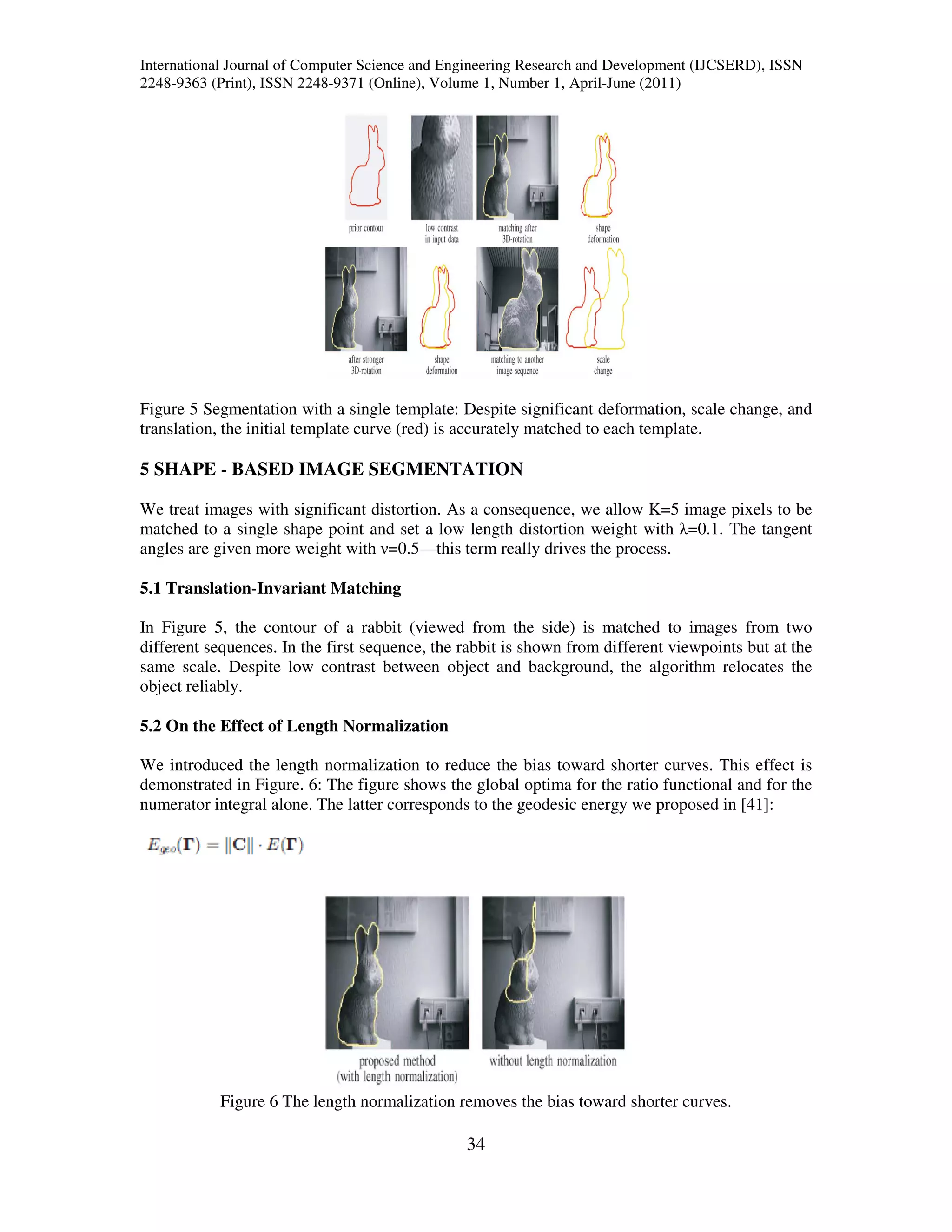 International Journal of Computer Science and Engineering Research and Development (IJCSERD), ISSN 2248-9363 (Print), ISSN 2248-9371 (Online), Volume 1, Number 1, April-June (2011)

prior contour

low contrast in input data

matching after 3D-rotation

shape deformation

after stronger 3D-rotation

shape deformation

matching to another image sequence

scale change

Figure 5 Segmentation with a single template: Despite significant deformation, scale change, and translation, the initial template curve (red) is accurately matched to each template.

5 SHAPE - BASED IMAGE SEGMENTATION

We treat images with significant distortion. As a consequence, we allow K=5 image pixels to be matched to a single shape point and set a low length distortion weight with λ=0.1. The tangent angles are given more weight with ν=0.5—this term really drives the process.

5.1 Translation-Invariant Matching

In Figure 5, the contour of a rabbit (viewed from the side) is matched to images from two different sequences. In the first sequence, the rabbit is shown from different viewpoints but at the same scale. Despite low contrast between object and background, the algorithm relocates the object reliably.

5.2 On the Effect of Length Normalization

We introduced the length normalization to reduce the bias toward shorter curves. This effect is demonstrated in Figure. 6: The figure shows the global optima for the ratio functional and for the numerator integral alone. The latter corresponds to the geodesic energy we proposed in [41]:

$E_{geo}(\Gamma) = \|\mathbf{C}\| \cdot E(\Gamma)$

proposed method (with length normalization)

without length normalization

Figure 6 The length normalization removes the bias toward shorter curves.

34