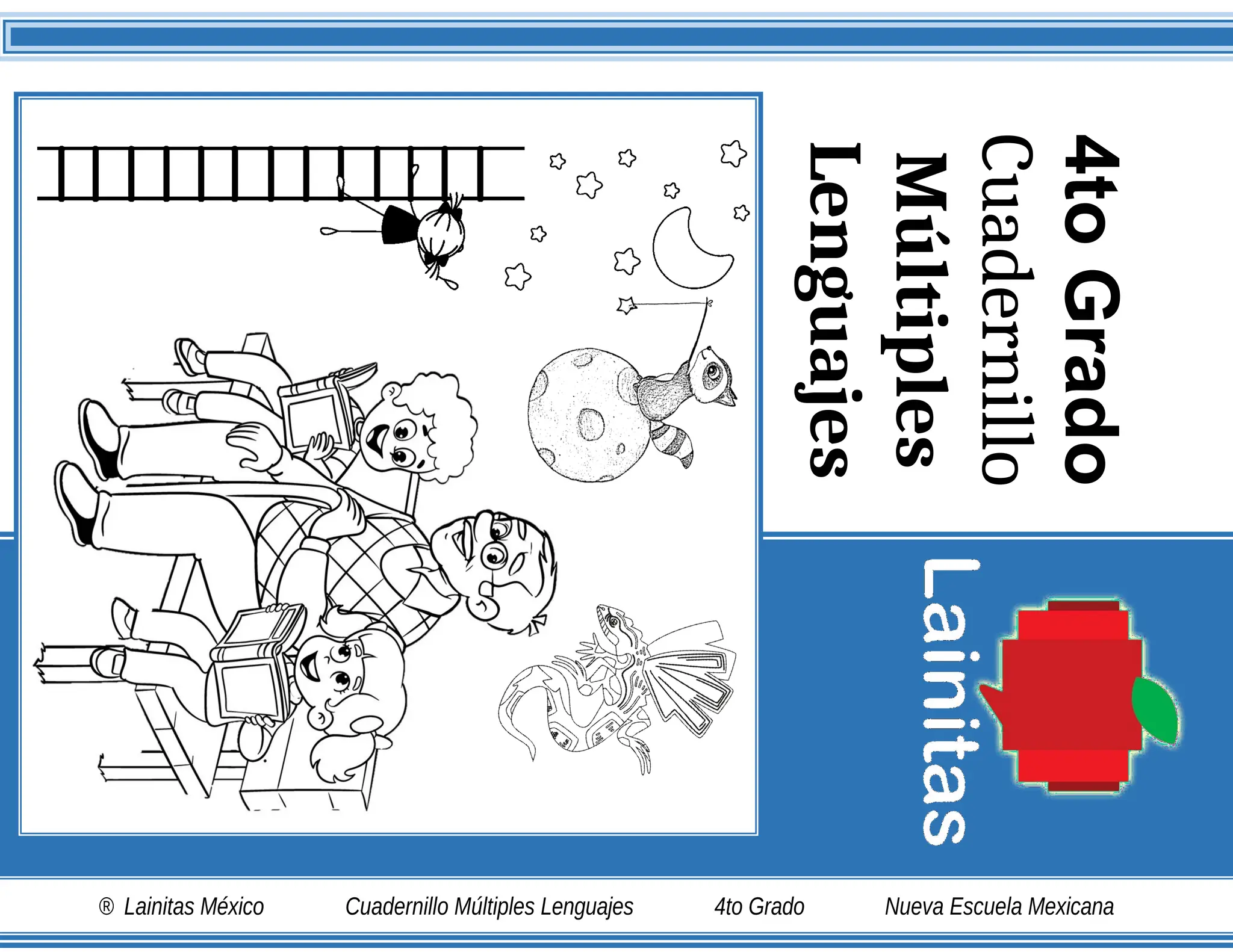 4to Grado
Cuadernillo
Múltiples
Lenguajes

Lainitas

® Lainitas México     Cuadernillo Múltiples Lenguajes     4to Grado     Nueva Escuela Mexicana