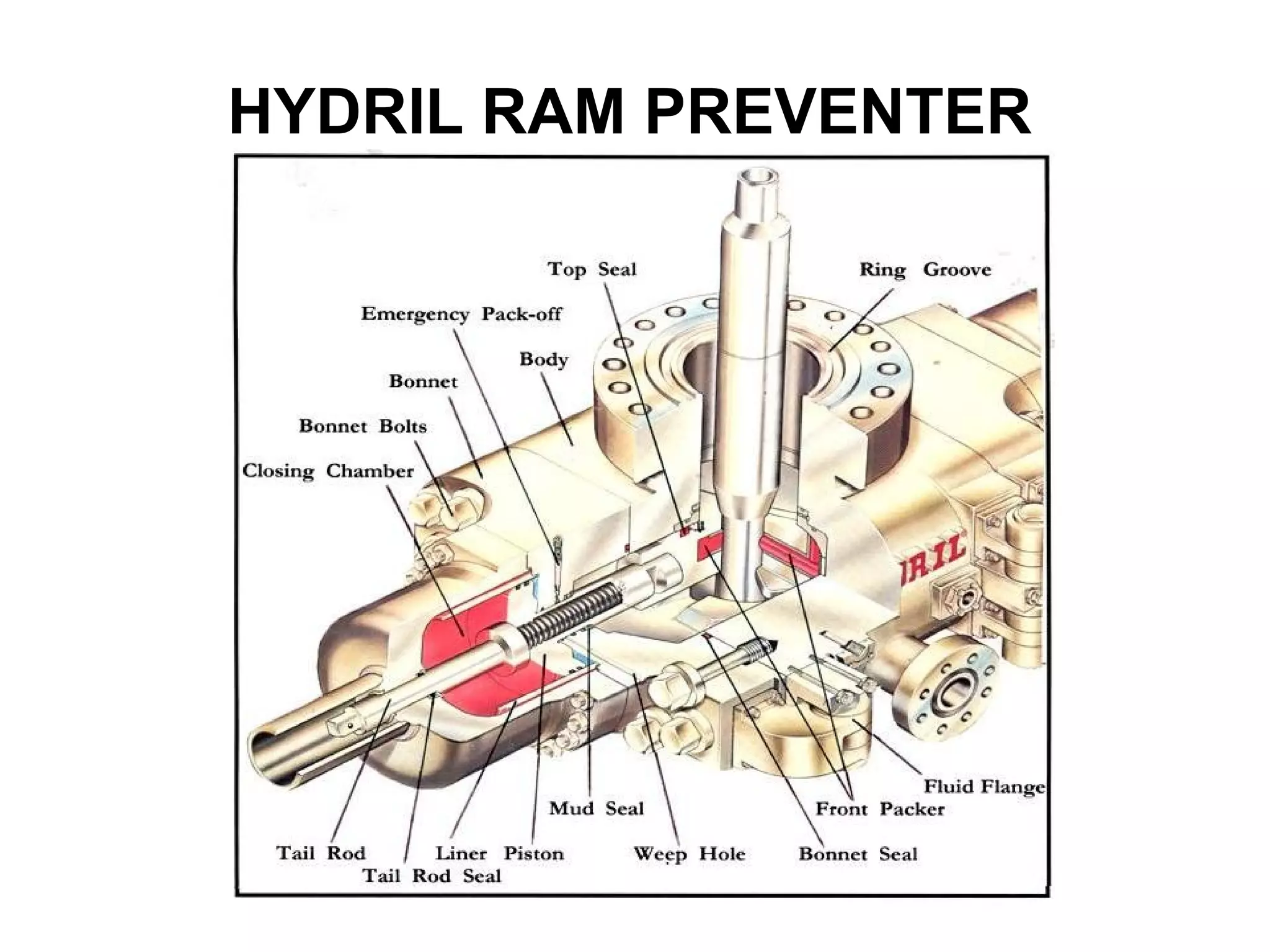 HYDRIL RAM PREVENTER

Top Seal

Ring Groove

Emergency Pack-off

Body

Bonnet

Bonnet Bolts

Closing Chamber

RIL

Fluid Flange

Mud Seal

Front Packer

Tail Rod

Liner

Piston

Weep Hole

Bonnet Seal

Tail Rod Seal