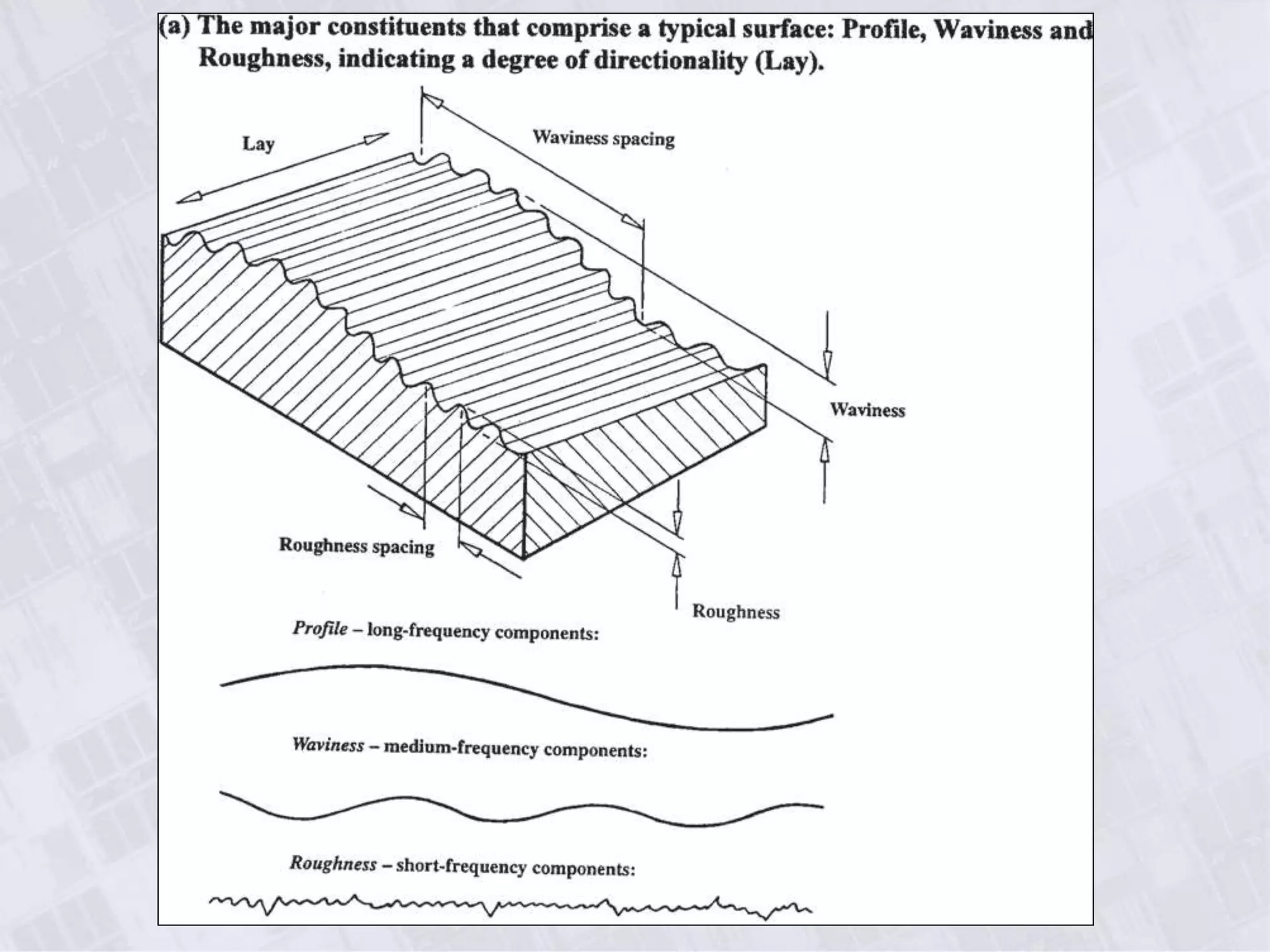 (a) The major constituents that comprise a typical surface: Profile, Waviness and Roughness, indicating a degree of directionality (Lay).

Lay

Waviness spacing

Waviness

Roughness spacing

Roughness

Profile – long-frequency components:

Waviness – medium-frequency components:

Roughness – short-frequency components: