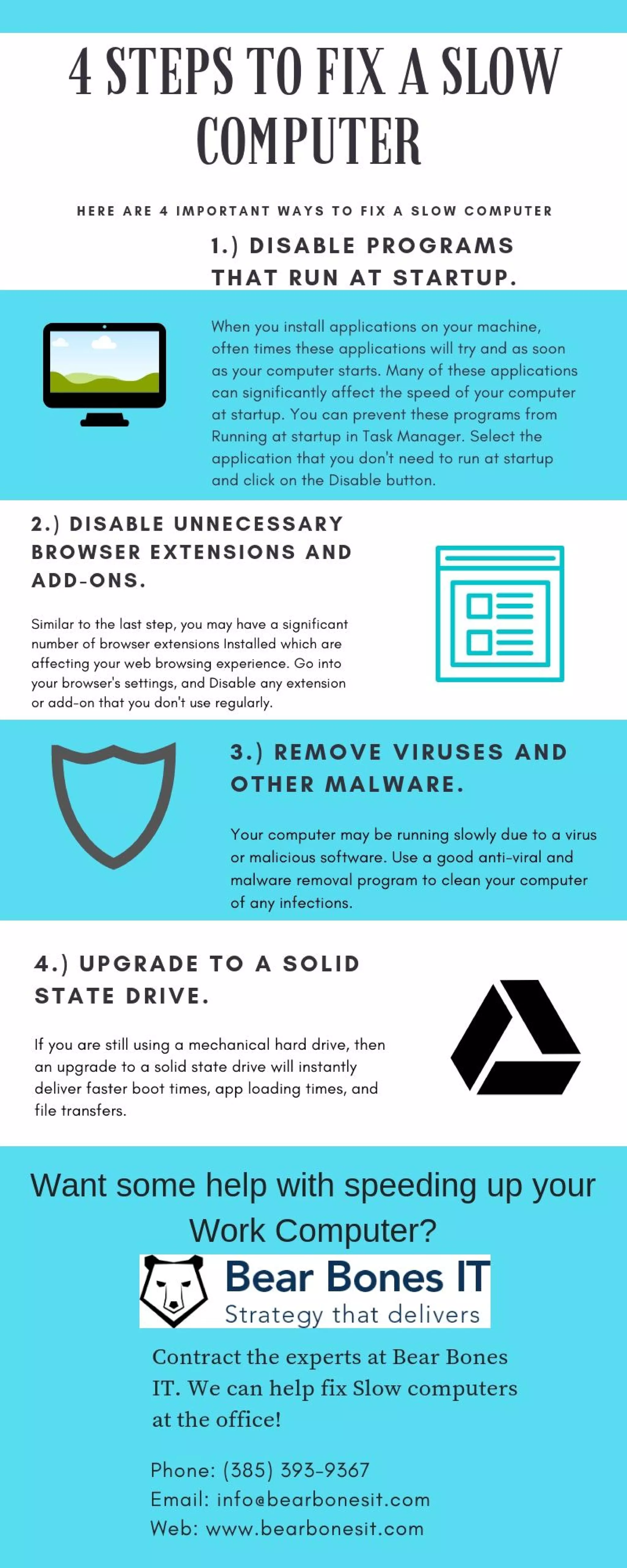 4 STEPS TO FIX A SLOW COMPUTER

HERE ARE 4 IMPORTANT WAYS TO FIX A SLOW COMPUTER

1.) DISABLE PROGRAMS THAT RUN AT STARTUP.

When you install applications on your machine, often times these applications will try and as soon as your computer starts. Many of these applications can significantly affect the speed of your computer at startup. You can prevent these programs from Running at startup in Task Manager. Select the application that you don't need to run at startup and click on the Disable button.

2.) DISABLE UNNECESSARY BROWSER EXTENSIONS AND ADD-ONS.

Similar to the last step, you may have a significant number of browser extensions Installed which are affecting your web browsing experience. Go into your browser's settings, and Disable any extension or add-on that you don't use regularly.

3.) REMOVE VIRUSES AND OTHER MALWARE.

Your computer may be running slowly due to a virus or malicious software. Use a good anti-viral and malware removal program to clean your computer of any infections.

4.) UPGRADE TO A SOLID STATE DRIVE.

If you are still using a mechanical hard drive, then an upgrade to a solid state drive will instantly deliver faster boot times, app loading times, and file transfers.

Want some help with speeding up your Work Computer?

Bear Bones IT
Strategy that delivers

Contract the experts at Bear Bones IT. We can help fix Slow computers at the office!

Phone: (385) 393-9367
Email: info@bearbonesit.com
Web: www.bearbonesit.com