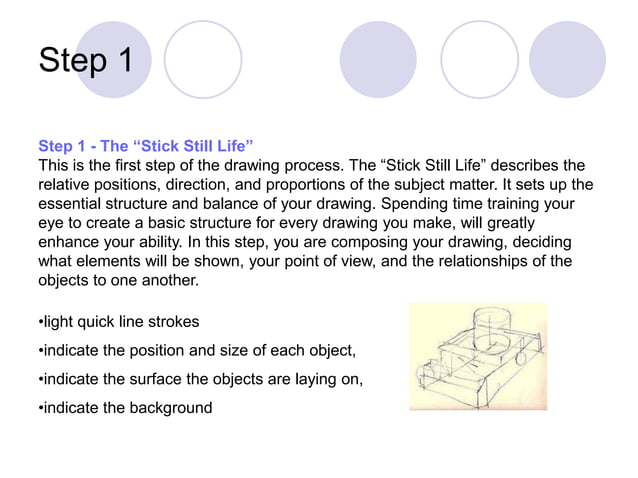 Step 1

Step 1 - The “Stick Still Life”
This is the first step of the drawing process. The “Stick Still Life” describes the relative positions, direction, and proportions of the subject matter. It sets up the essential structure and balance of your drawing. Spending time training your eye to create a basic structure for every drawing you make, will greatly enhance your ability. In this step, you are composing your drawing, deciding what elements will be shown, your point of view, and the relationships of the objects to one another.

•light quick line strokes

•indicate the position and size of each object,

•indicate the surface the objects are laying on,

•indicate the background