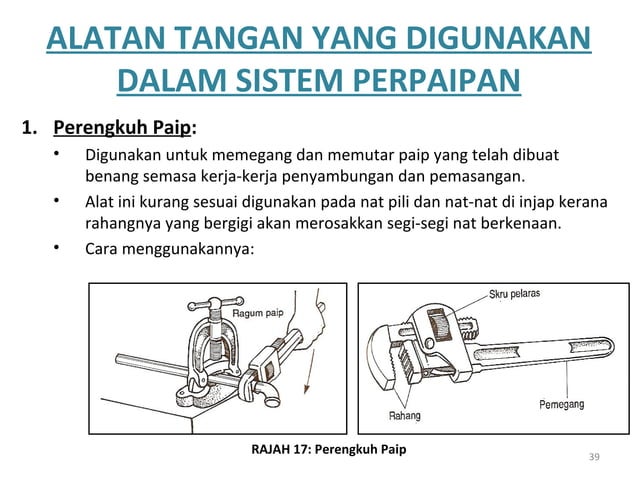 ALATAN TANGAN YANG DIGUNAKAN DALAM SISTEM PERPAIPAN

1. Perengkuh Paip:

• Digunakan untuk memegang dan memutar paip yang telah dibuat benang semasa kerja-kerja penyambungan dan pemasangan.

• Alat ini kurang sesuai digunakan pada nat pili dan nat-nat di injap kerana rahangnya yang bergigi akan merosakkan segi-segi nat berkenaan.

• Cara menggunakannya:

Ragum paip

Skru pelaras

Rahang

Pemegang

RAJAH 17: Perengkuh Paip

39