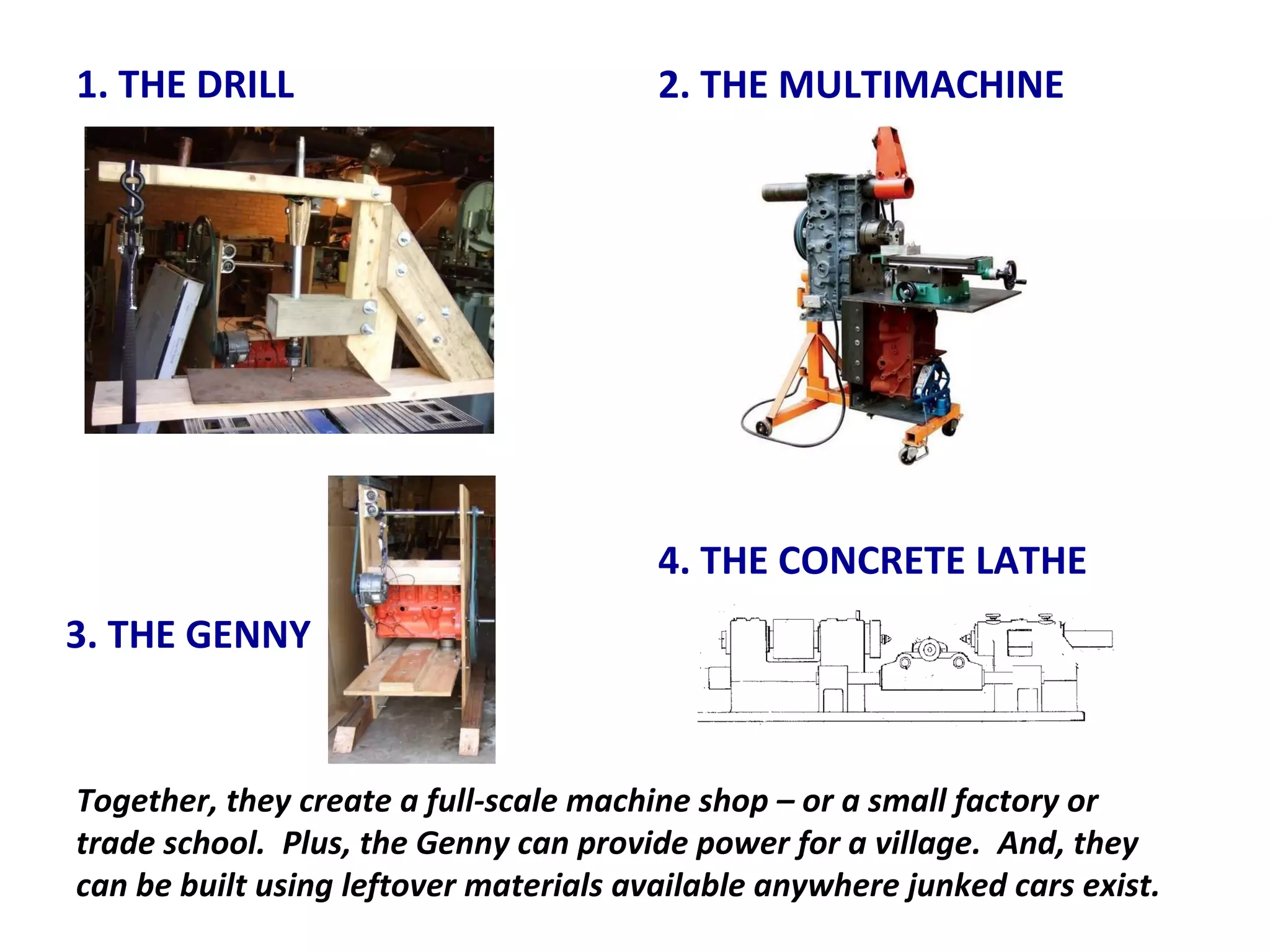 1. THE DRILL

2. THE MULTIMACHINE

3. THE GENNY

4. THE CONCRETE LATHE

Together, they create a full-scale machine shop – or a small factory or trade school. Plus, the Genny can provide power for a village. And, they can be built using leftover materials available anywhere junked cars exist.