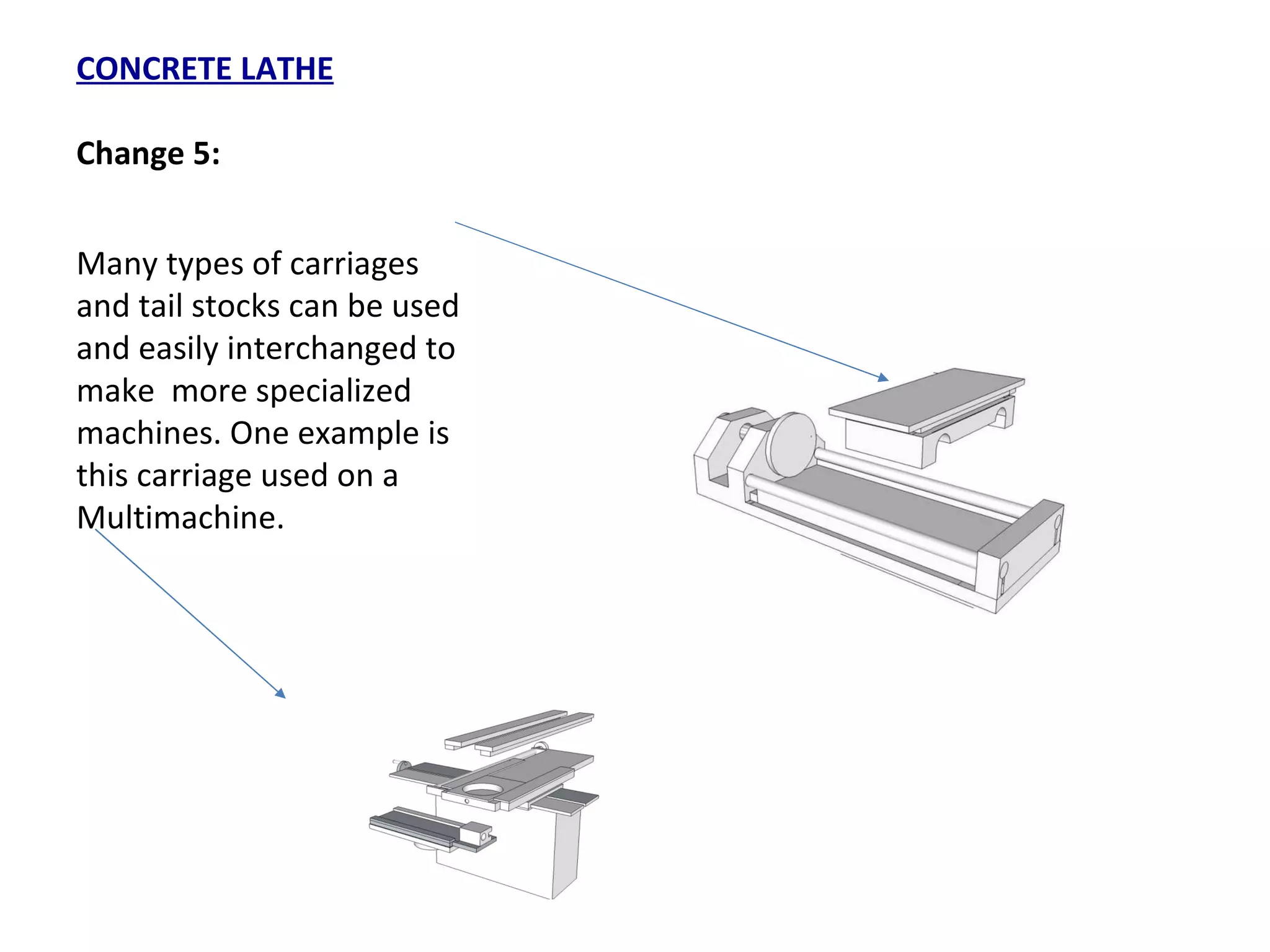 CONCRETE LATHE

Change 5:

Many types of carriages and tail stocks can be used and easily interchanged to make  more specialized machines. One example is this carriage used on a Multimachine.