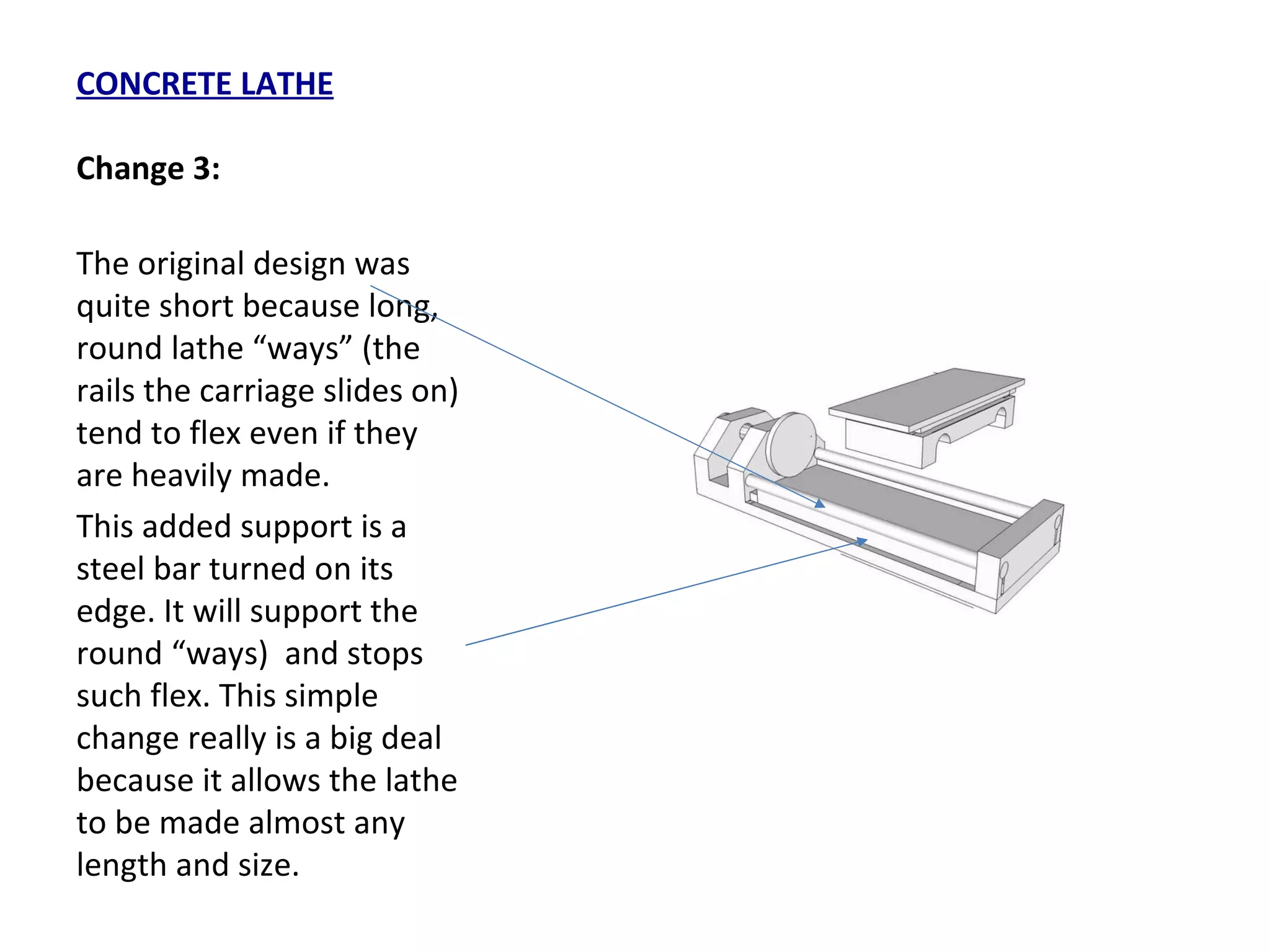 CONCRETE LATHE

Change 3:

The original design was quite short because long, round lathe “ways” (the rails the carriage slides on) tend to flex even if they are heavily made.

This added support is a steel bar turned on its edge. It will support the round “ways)  and stops such flex. This simple change really is a big deal because it allows the lathe to be made almost any length and size.