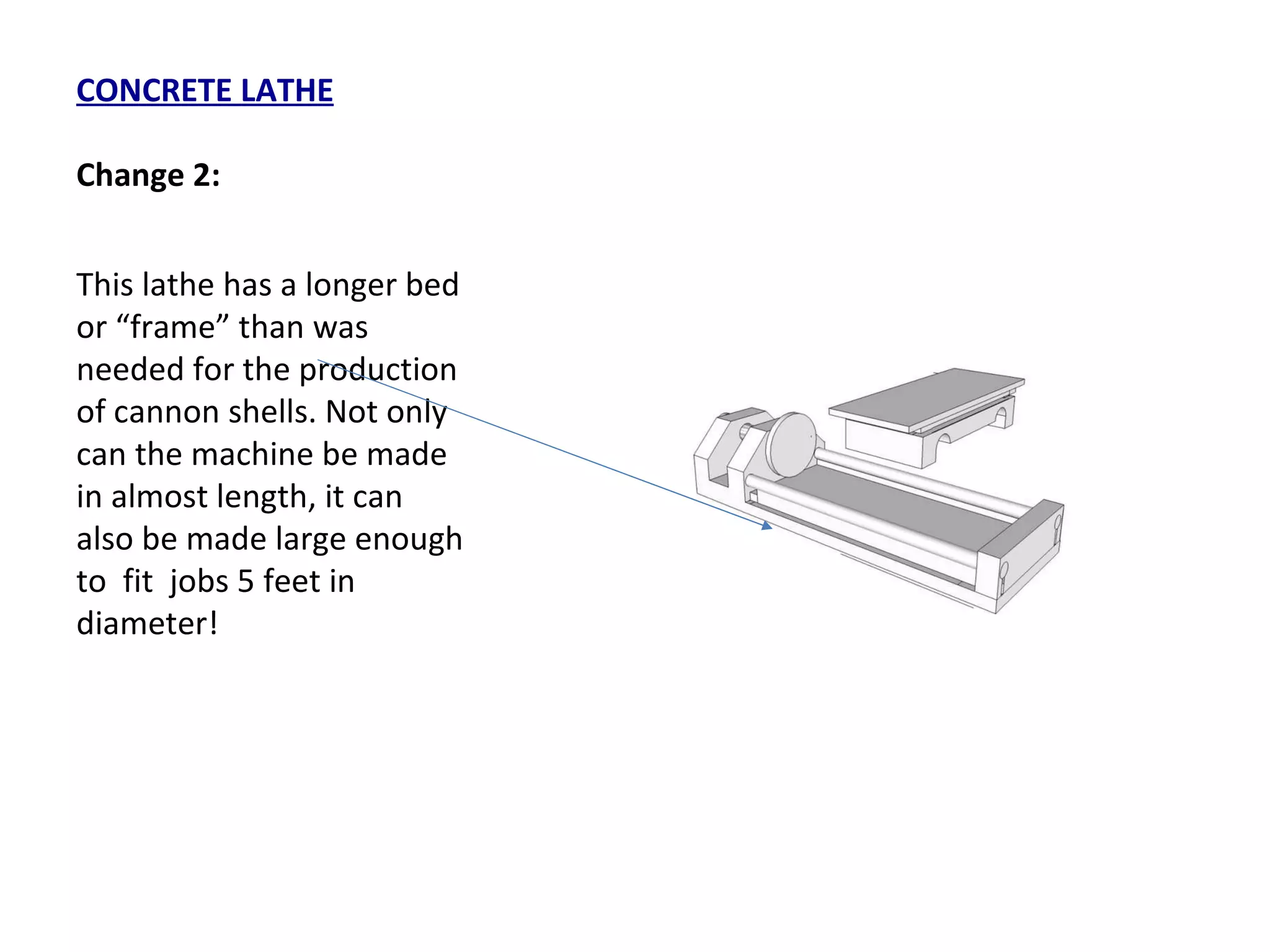 CONCRETE LATHE

Change 2:

This lathe has a longer bed or “frame” than was needed for the production of cannon shells. Not only can the machine be made in almost length, it can also be made large enough to  fit  jobs 5 feet in diameter!