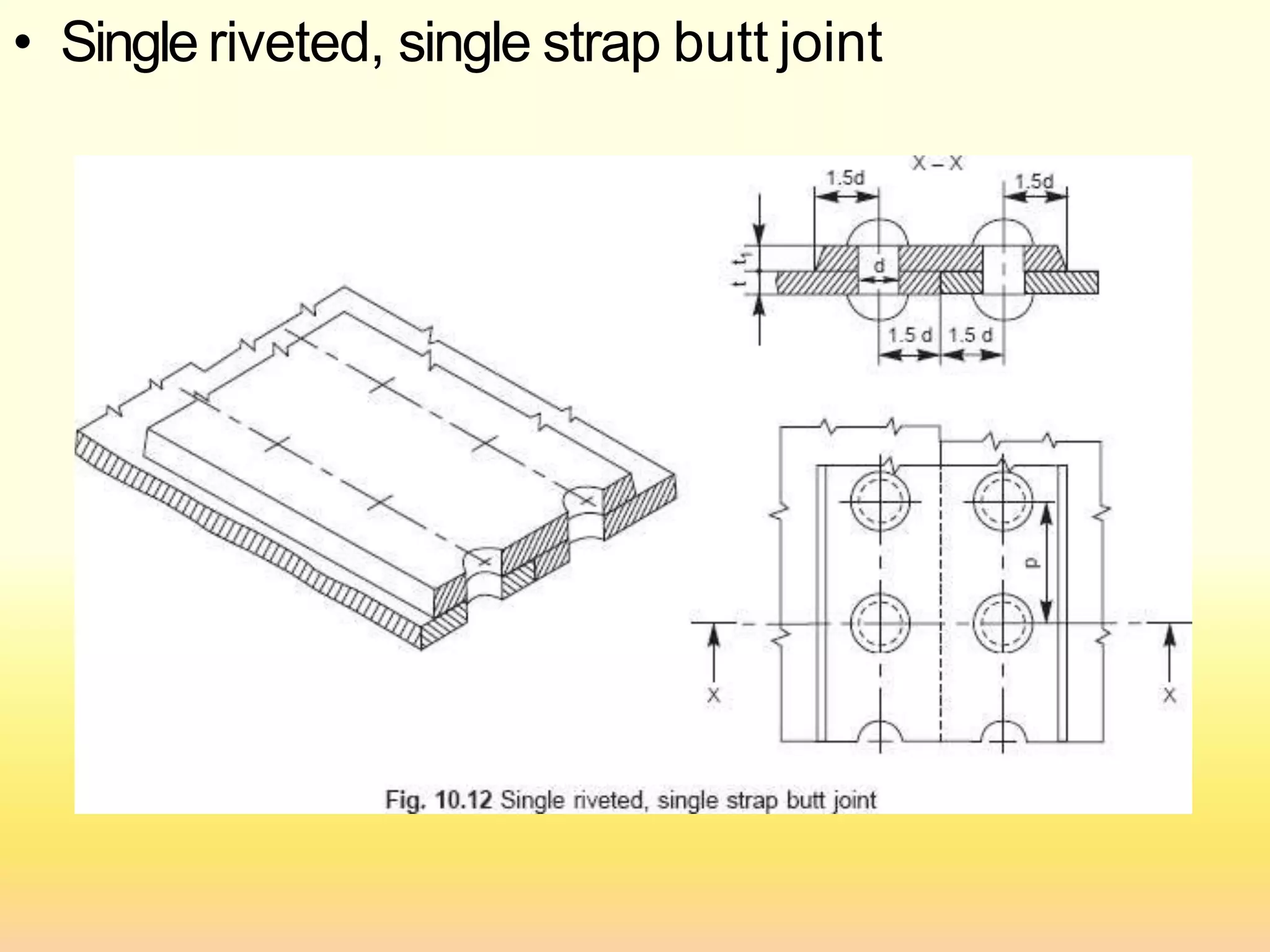 • Single riveted, single strap butt joint

X – X

1.5d

1.5d

$t_1$

t

d

1.5 d

1.5 d

p

X

X

Fig. 10.12 Single riveted, single strap butt joint