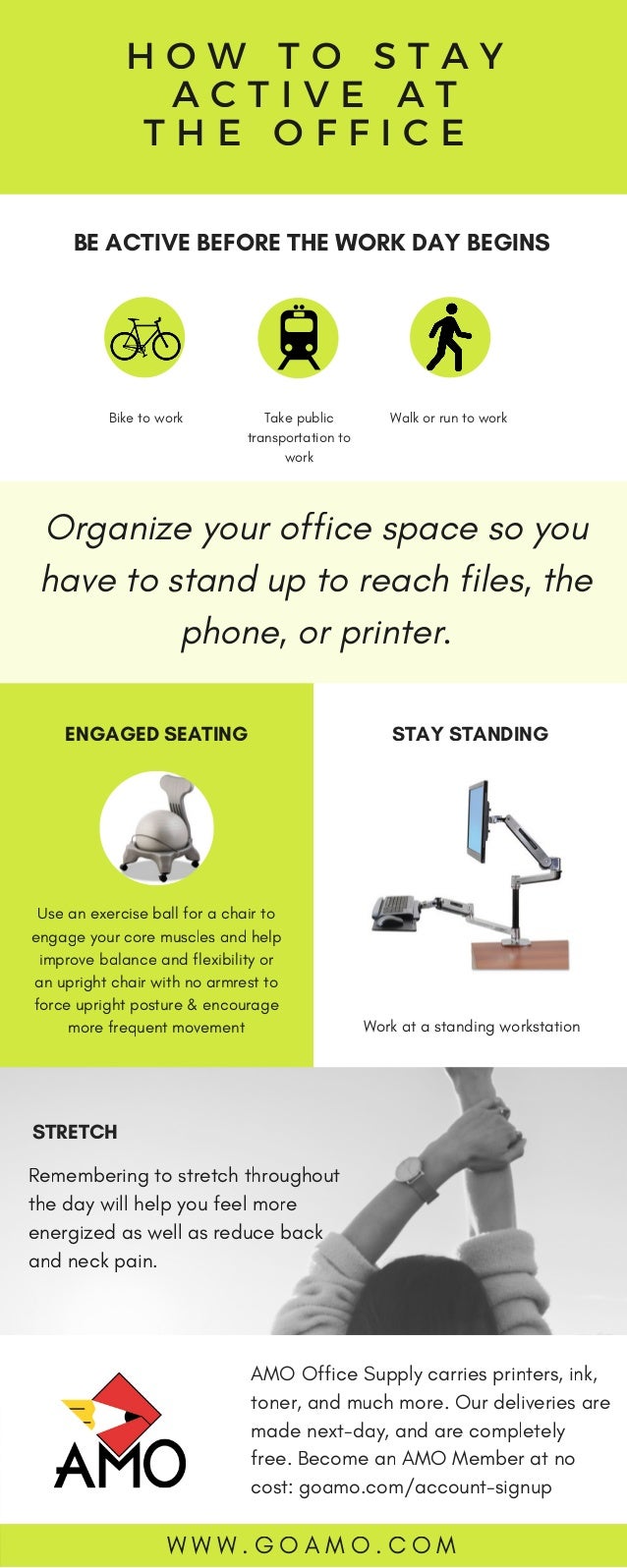 HOW TO STAY ACTIVE AT THE OFFICE

BE ACTIVE BEFORE THE WORK DAY BEGINS

Bike to work

Take public transportation to work

Walk or run to work

Organize your office space so you have to stand up to reach files, the phone, or printer.

ENGAGED SEATING

Use an exercise ball for a chair to engage your core muscles and help improve balance and flexibility or an upright chair with no armrest to force upright posture & encourage more frequent movement

STAY STANDING

Work at a standing workstation

STRETCH

Remembering to stretch throughout the day will help you feel more energized as well as reduce back and neck pain.

AMO

AMO Office Supply carries printers, ink, toner, and much more. Our deliveries are made next-day, and are completely free. Become an AMO Member at no cost: goamo.com/account-signup

WWW.GOAMO.COM