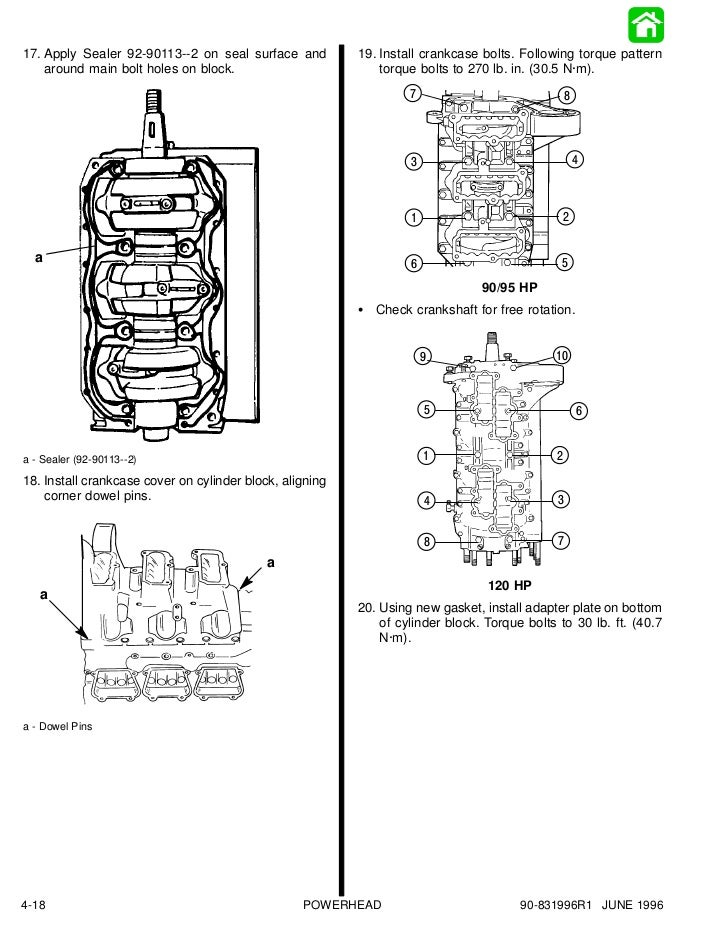 17. Apply Sealer 92-90113--2 on seal surface and around main bolt holes on block.

a

a - Sealer (92-90113--2)

18. Install crankcase cover on cylinder block, aligning corner dowel pins.

a

a

a - Dowel Pins

19. Install crankcase bolts. Following torque pattern torque bolts to 270 lb. in. (30.5 N·m).

7
8
3
4
1
2
6
5

90/95 HP

• Check crankshaft for free rotation.

9
10
5
6
1
2
4
3
8
7

120 HP

20. Using new gasket, install adapter plate on bottom of cylinder block. Torque bolts to 30 lb. ft. (40.7 N·m).

4-18
POWERHEAD
90-831996R1 JUNE 1996