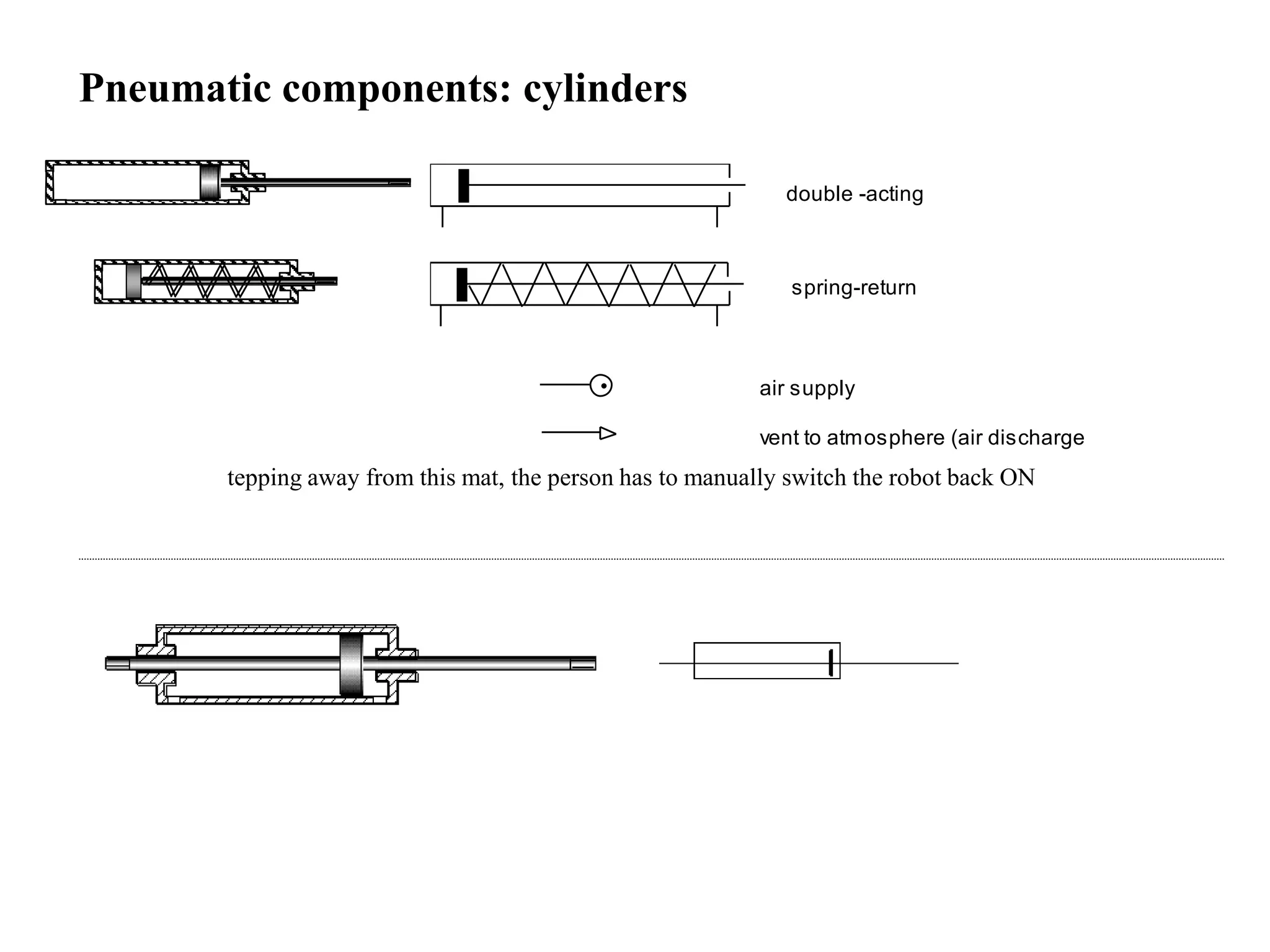 Pneumatic components: cylinders

double -acting

spring-return

air supply

vent to atmosphere (air discharge

tepping away from this mat, the person has to manually switch the robot back ON