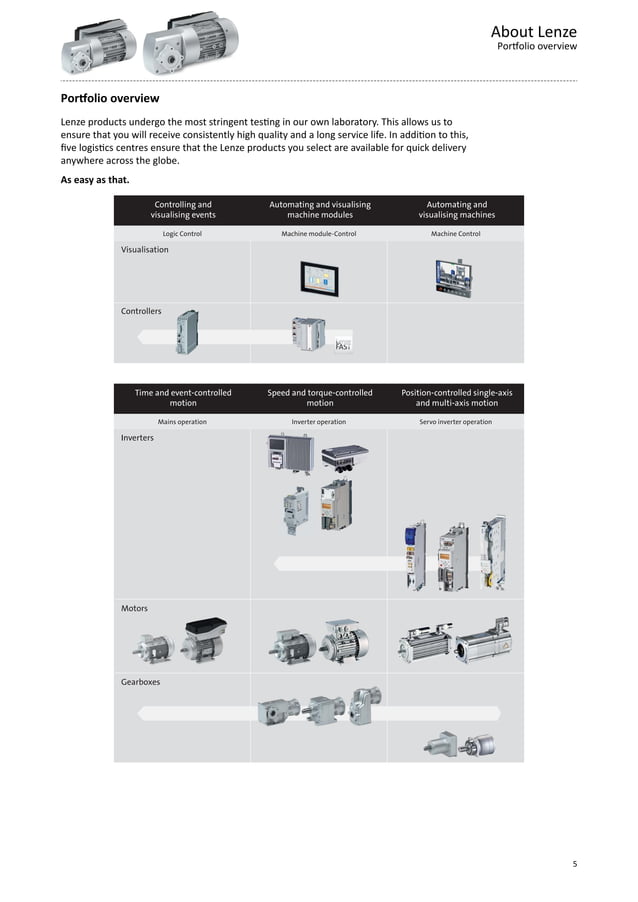 About Lenze
Portfolio overview

Portfolio overview

Lenze products undergo the most stringent testing in our own laboratory. This allows us to ensure that you will receive consistently high quality and a long service life. In addition to this, five logistics centres ensure that the Lenze products you select are available for quick delivery anywhere across the globe.

As easy as that.

| Controlling and visualising events | Automating and visualising machine modules | Automating and visualising machines |
|---|---|---|
| Logic Control | Machine module-Control | Machine Control |
| Visualisation | | |
| Controllers | FAST | |

| Time and event-controlled motion | Speed and torque-controlled motion | Position-controlled single-axis and multi-axis motion |
|---|---|---|
| Mains operation | Inverter operation | Servo inverter operation |
| Inverters | | |
| Motors | | |
| Gearboxes | | |

5