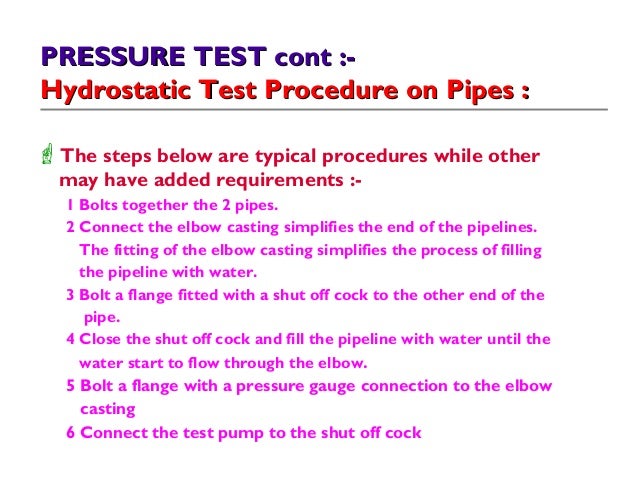 PRESSURE TEST cont :-
Hydrostatic Test Procedure on Pipes :

The steps below are typical procedures while other may have added requirements :-

1 Bolts together the 2 pipes.

2 Connect the elbow casting simplifies the end of the pipelines. The fitting of the elbow casting simplifies the process of filling the pipeline with water.

3 Bolt a flange fitted with a shut off cock to the other end of the pipe.

4 Close the shut off cock and fill the pipeline with water until the water start to flow through the elbow.

5 Bolt a flange with a pressure gauge connection to the elbow casting

6 Connect the test pump to the shut off cock