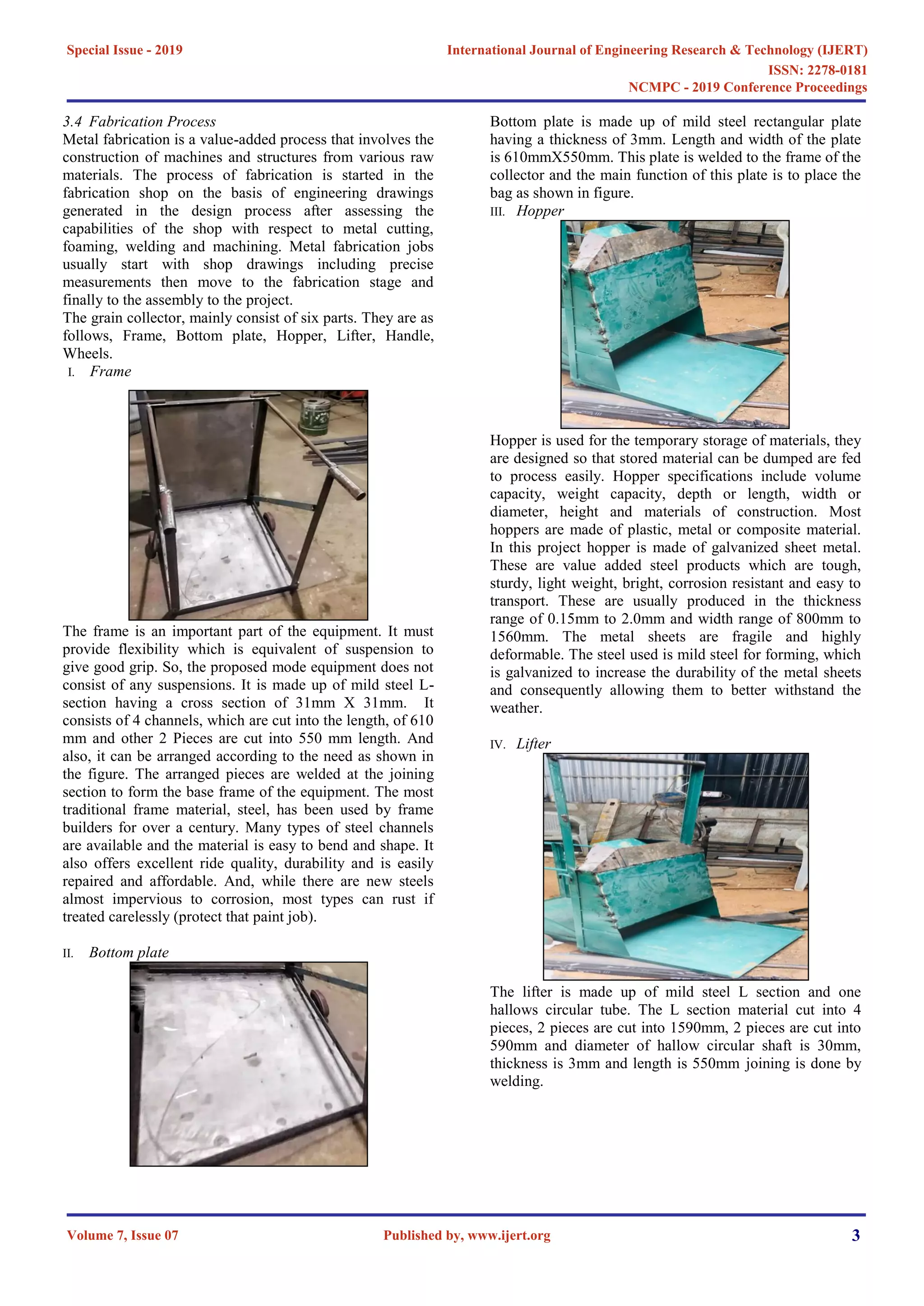 Special Issue - 2019

International Journal of Engineering Research & Technology (IJERT)
ISSN: 2278-0181
NCMPC - 2019 Conference Proceedings

3.4 Fabrication Process
Metal fabrication is a value-added process that involves the construction of machines and structures from various raw materials. The process of fabrication is started in the fabrication shop on the basis of engineering drawings generated in the design process after assessing the capabilities of the shop with respect to metal cutting, foaming, welding and machining. Metal fabrication jobs usually start with shop drawings including precise measurements then move to the fabrication stage and finally to the assembly to the project.
The grain collector, mainly consist of six parts. They are as follows, Frame, Bottom plate, Hopper, Lifter, Handle, Wheels.

I. Frame

The frame is an important part of the equipment. It must provide flexibility which is equivalent of suspension to give good grip. So, the proposed mode equipment does not consist of any suspensions. It is made up of mild steel L-section having a cross section of 31mm X 31mm. It consists of 4 channels, which are cut into the length, of 610 mm and other 2 Pieces are cut into 550 mm length. And also, it can be arranged according to the need as shown in the figure. The arranged pieces are welded at the joining section to form the base frame of the equipment. The most traditional frame material, steel, has been used by frame builders for over a century. Many types of steel channels are available and the material is easy to bend and shape. It also offers excellent ride quality, durability and is easily repaired and affordable. And, while there are new steels almost impervious to corrosion, most types can rust if treated carelessly (protect that paint job).

II. Bottom plate

Bottom plate is made up of mild steel rectangular plate having a thickness of 3mm. Length and width of the plate is 610mmX550mm. This plate is welded to the frame of the collector and the main function of this plate is to place the bag as shown in figure.

III. Hopper

Hopper is used for the temporary storage of materials, they are designed so that stored material can be dumped are fed to process easily. Hopper specifications include volume capacity, weight capacity, depth or length, width or diameter, height and materials of construction. Most hoppers are made of plastic, metal or composite material. In this project hopper is made of galvanized sheet metal. These are value added steel products which are tough, sturdy, light weight, bright, corrosion resistant and easy to transport. These are usually produced in the thickness range of 0.15mm to 2.0mm and width range of 800mm to 1560mm. The metal sheets are fragile and highly deformable. The steel used is mild steel for forming, which is galvanized to increase the durability of the metal sheets and consequently allowing them to better withstand the weather.

IV. Lifter

The lifter is made up of mild steel L section and one hallows circular tube. The L section material cut into 4 pieces, 2 pieces are cut into 1590mm, 2 pieces are cut into 590mm and diameter of hallow circular shaft is 30mm, thickness is 3mm and length is 550mm joining is done by welding.

Volume 7, Issue 07

Published by, www.ijert.org

3