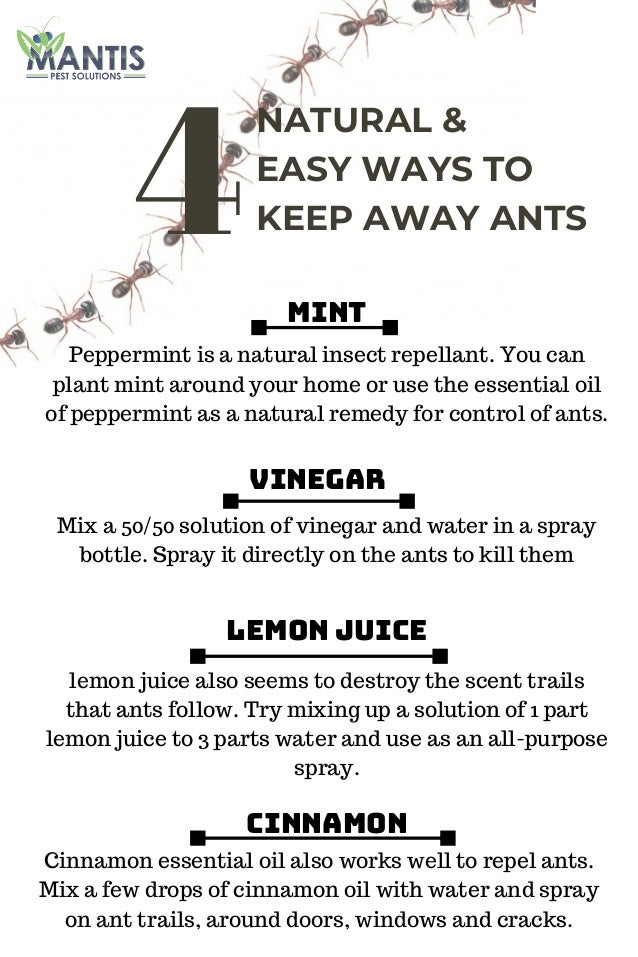 MANTIS
PEST SOLUTIONS

4 NATURAL & EASY WAYS TO KEEP AWAY ANTS

MINT

Peppermint is a natural insect repellant. You can plant mint around your home or use the essential oil of peppermint as a natural remedy for control of ants.

VINEGAR

Mix a 50/50 solution of vinegar and water in a spray bottle. Spray it directly on the ants to kill them

LEMON JUICE

lemon juice also seems to destroy the scent trails that ants follow. Try mixing up a solution of 1 part lemon juice to 3 parts water and use as an all-purpose spray.

CINNAMON

Cinnamon essential oil also works well to repel ants. Mix a few drops of cinnamon oil with water and spray on ant trails, around doors, windows and cracks.