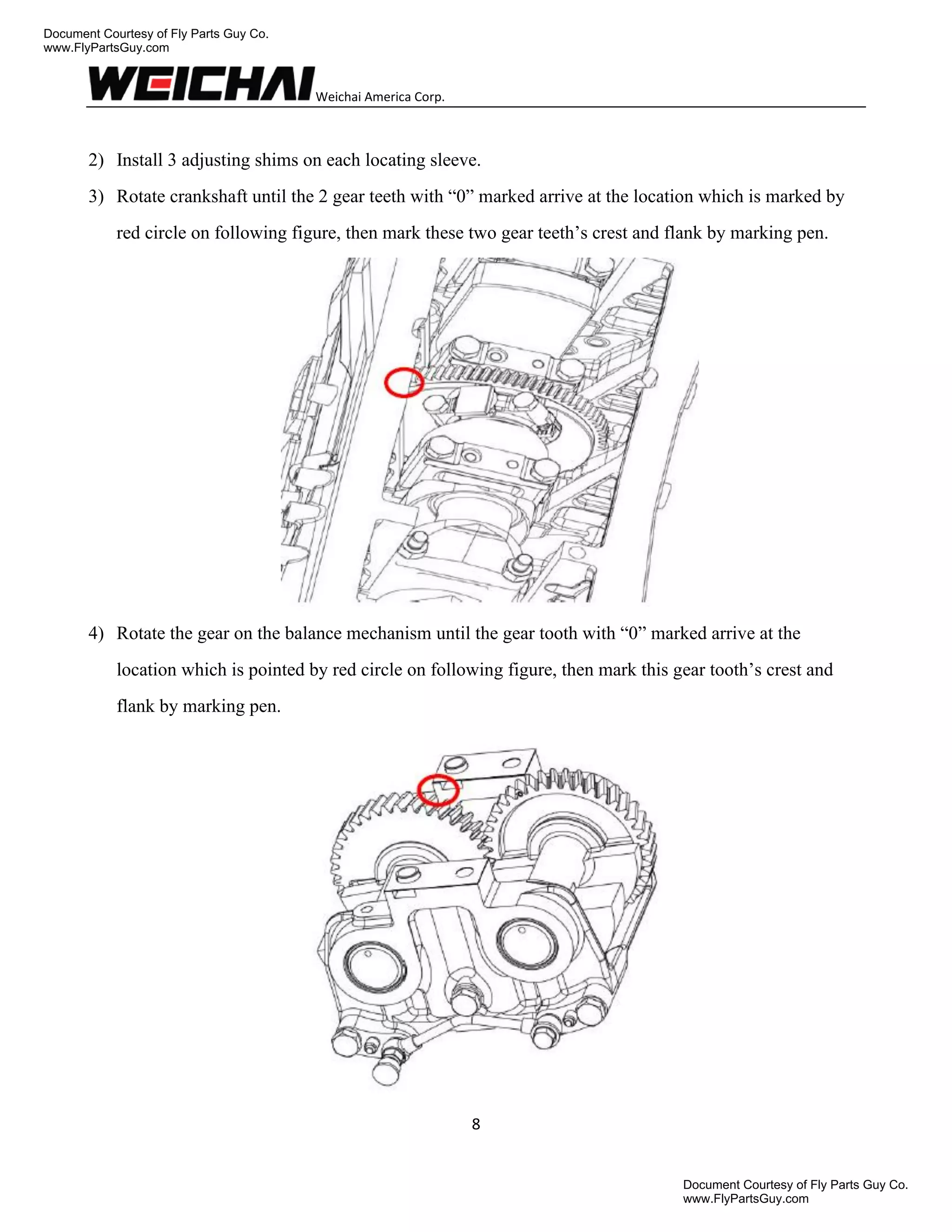 Document Courtesy of Fly Parts Guy Co.
www.FlyPartsGuy.com

WEICHAI Weichai America Corp.

2) Install 3 adjusting shims on each locating sleeve.

3) Rotate crankshaft until the 2 gear teeth with “0” marked arrive at the location which is marked by red circle on following figure, then mark these two gear teeth’s crest and flank by marking pen.

4) Rotate the gear on the balance mechanism until the gear tooth with “0” marked arrive at the location which is pointed by red circle on following figure, then mark this gear tooth’s crest and flank by marking pen.

8

Document Courtesy of Fly Parts Guy Co.
www.FlyPartsGuy.com