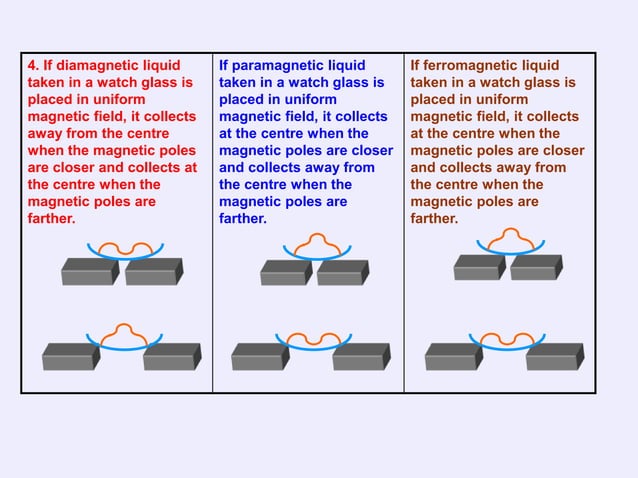 | 4. If diamagnetic liquid taken in a watch glass is placed in uniform magnetic field, it collects away from the centre when the magnetic poles are closer and collects at the centre when the magnetic poles are farther. | If paramagnetic liquid taken in a watch glass is placed in uniform magnetic field, it collects at the centre when the magnetic poles are closer and collects away from the centre when the magnetic poles are farther. | If ferromagnetic liquid taken in a watch glass is placed in uniform magnetic field, it collects at the centre when the magnetic poles are closer and collects away from the centre when the magnetic poles are farther. |
|---|---|---|