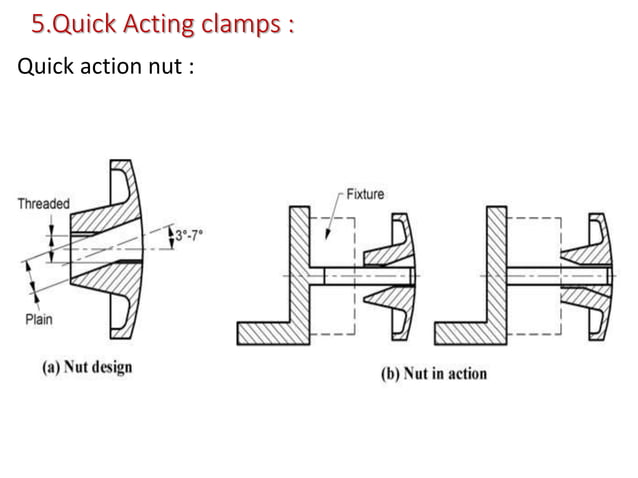 5.Quick Acting clamps :

Quick action nut :

Threaded

3°-7°

Plain

(a) Nut design

Fixture

(b) Nut in action