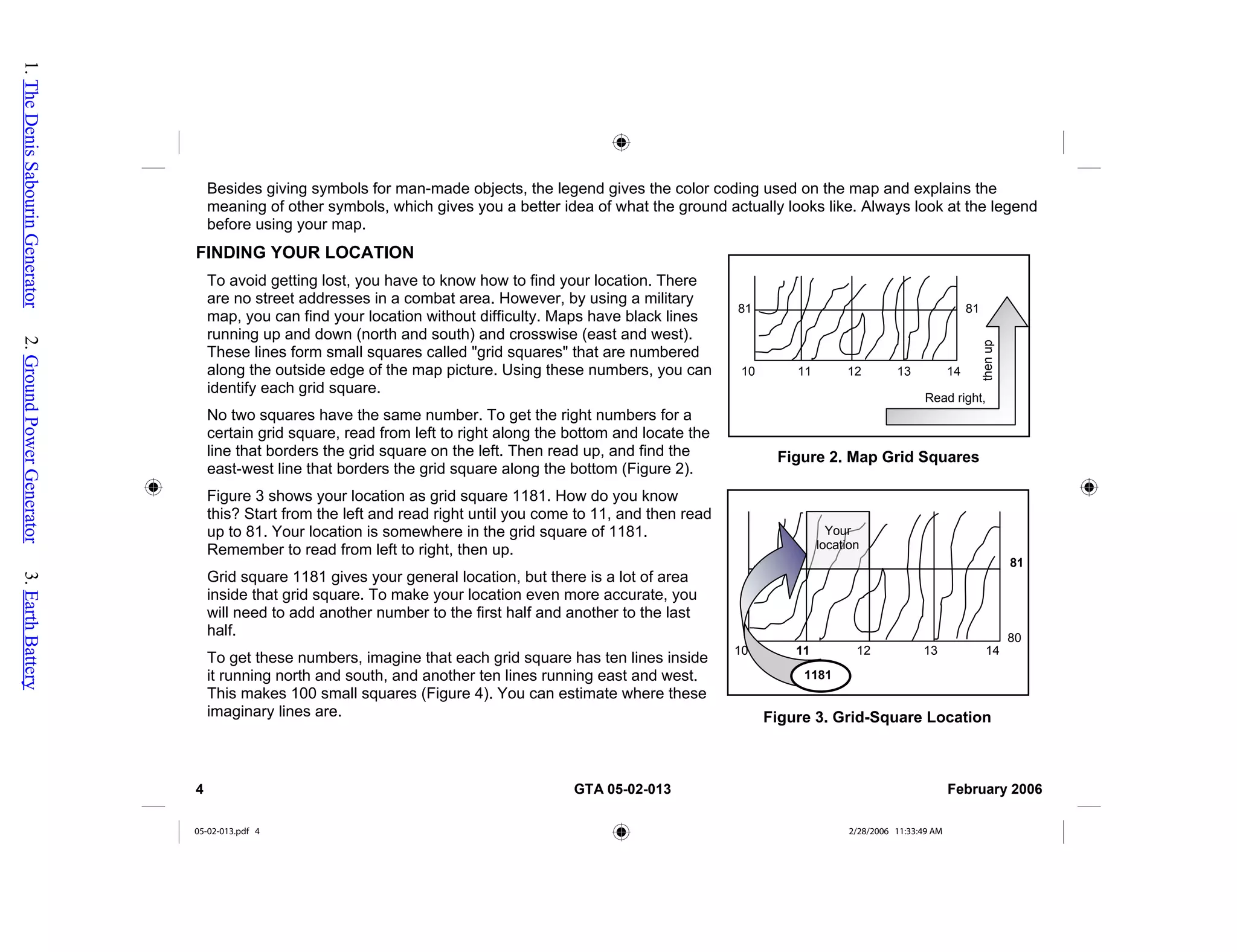 1. The Denis Sabourin Generator 2. Ground Power Generator 3. Earth Battery

Besides giving symbols for man-made objects, the legend gives the color coding used on the map and explains the meaning of other symbols, which gives you a better idea of what the ground actually looks like. Always look at the legend before using your map.

FINDING YOUR LOCATION

To avoid getting lost, you have to know how to find your location. There are no street addresses in a combat area. However, by using a military map, you can find your location without difficulty. Maps have black lines running up and down (north and south) and crosswise (east and west). These lines form small squares called "grid squares" that are numbered along the outside edge of the map picture. Using these numbers, you can identify each grid square.

No two squares have the same number. To get the right numbers for a certain grid square, read from left to right along the bottom and locate the line that borders the grid square on the left. Then read up, and find the east-west line that borders the grid square along the bottom (Figure 2).

Figure 3 shows your location as grid square 1181. How do you know this? Start from the left and read right until you come to 11, and then read up to 81. Your location is somewhere in the grid square of 1181. Remember to read from left to right, then up.

Grid square 1181 gives your general location, but there is a lot of area inside that grid square. To make your location even more accurate, you will need to add another number to the first half and another to the last half.

To get these numbers, imagine that each grid square has ten lines inside it running north and south, and another ten lines running east and west. This makes 100 small squares (Figure 4). You can estimate where these imaginary lines are.

81 81 10 11 12 13 14 then up Read right,

Figure 2. Map Grid Squares

Your location 81 80 10 11 12 13 14 1181

Figure 3. Grid-Square Location

4 GTA 05-02-013 February 2006

05-02-013.pdf 4 2/28/2006 11:33:49 AM