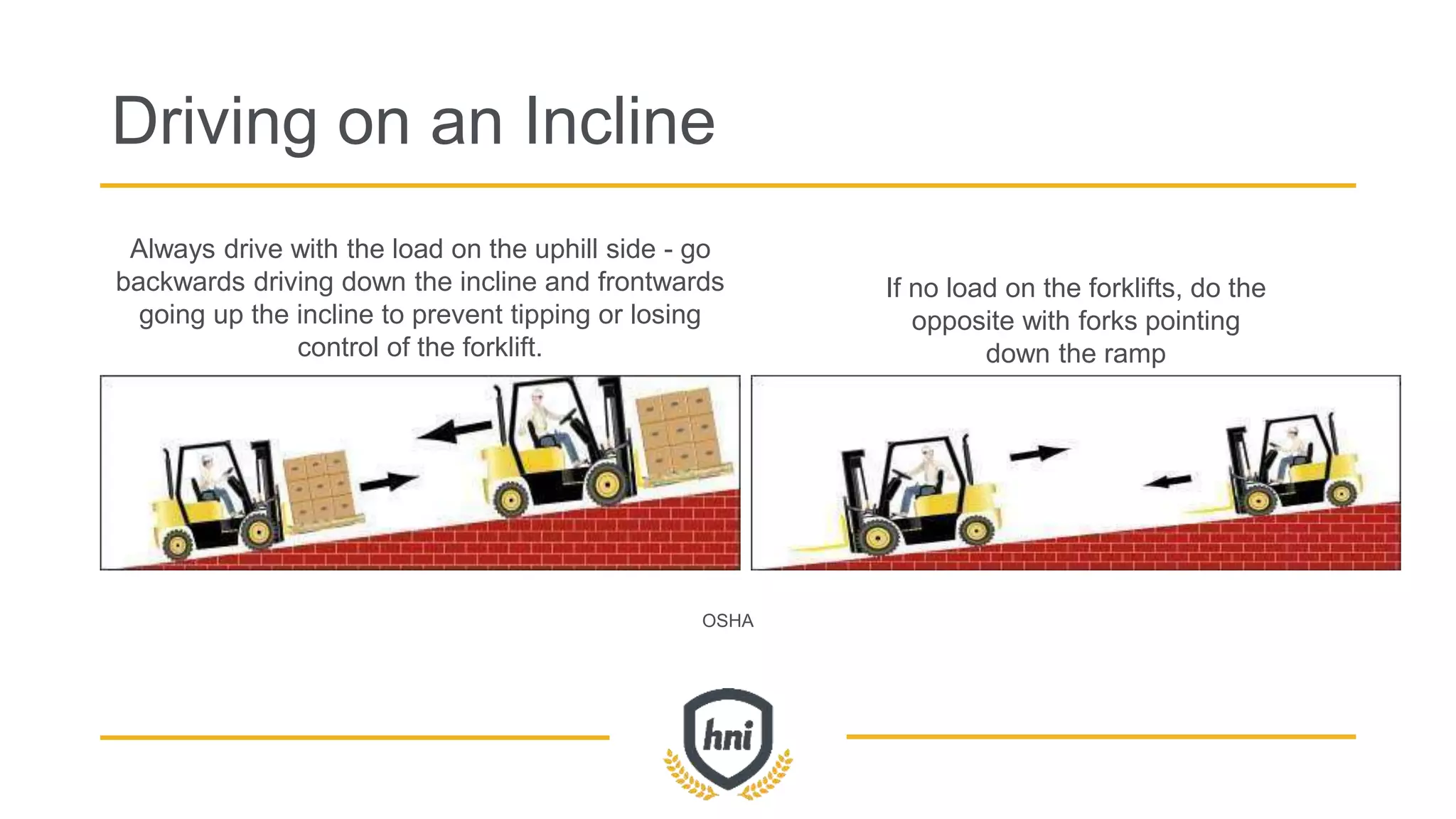 Driving on an Incline

Always drive with the load on the uphill side - go backwards driving down the incline and frontwards going up the incline to prevent tipping or losing control of the forklift.

If no load on the forklifts, do the opposite with forks pointing down the ramp

OSHA

hni